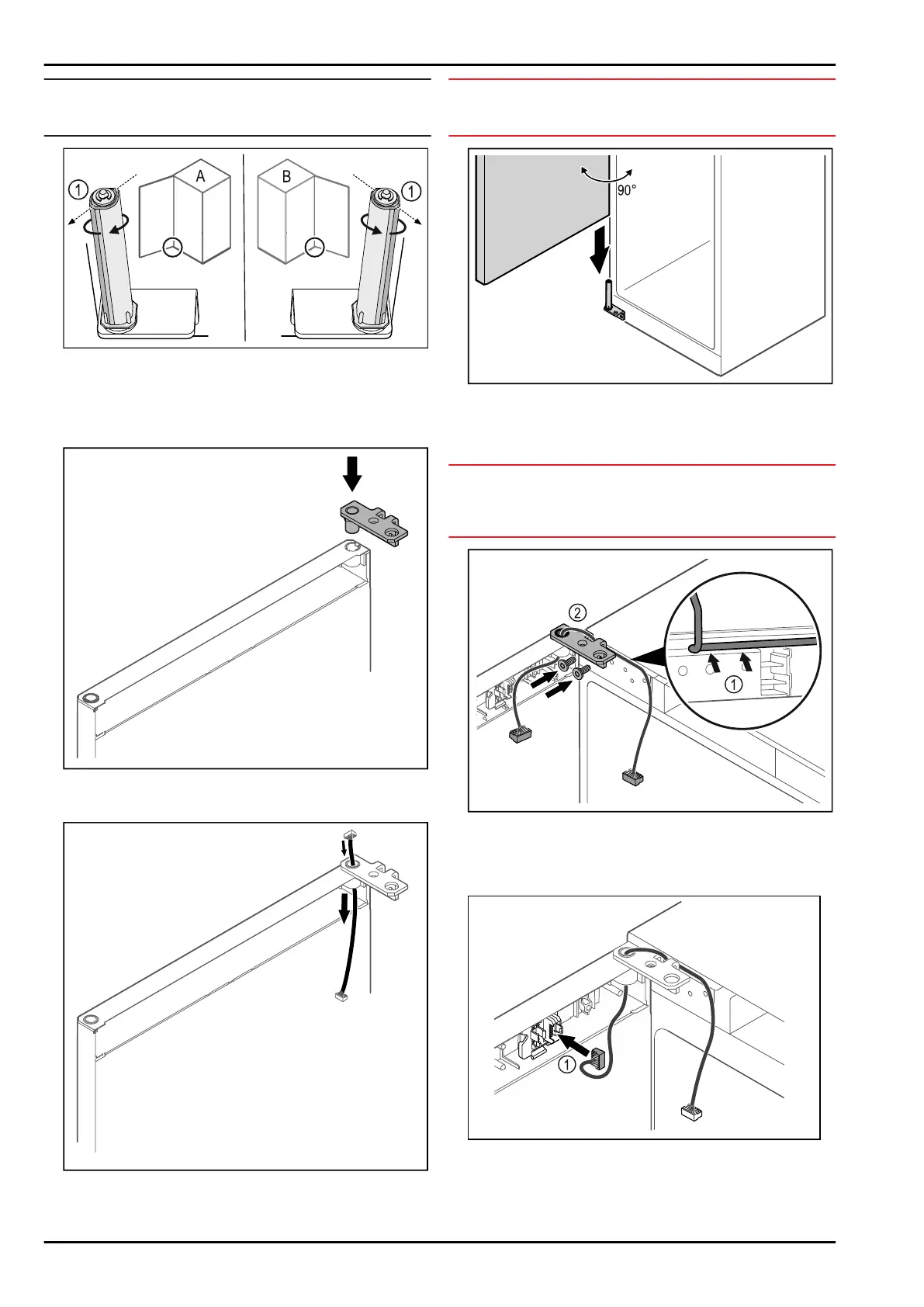 1

A

B

1

90°

2

1

1