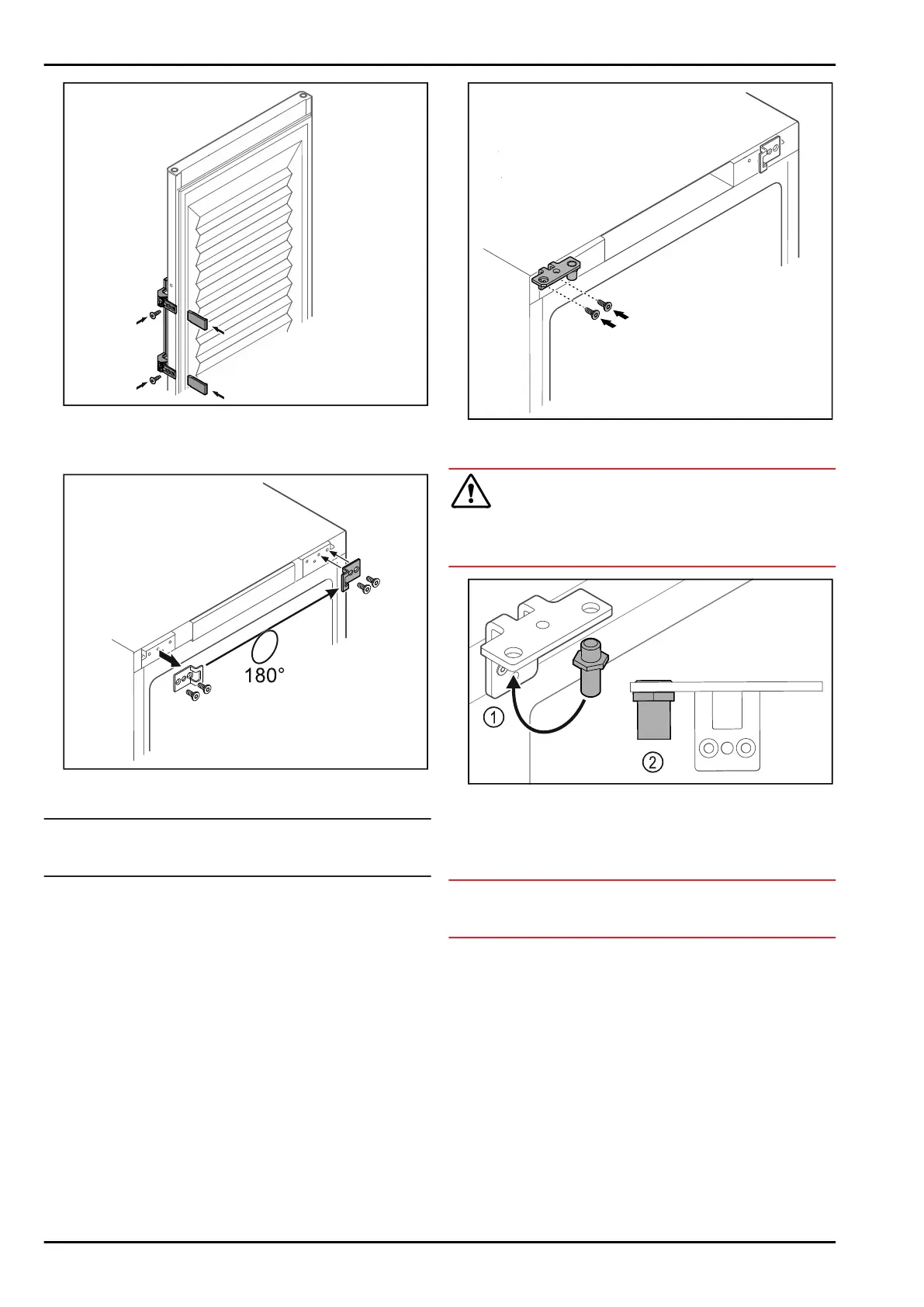 180°

1

2