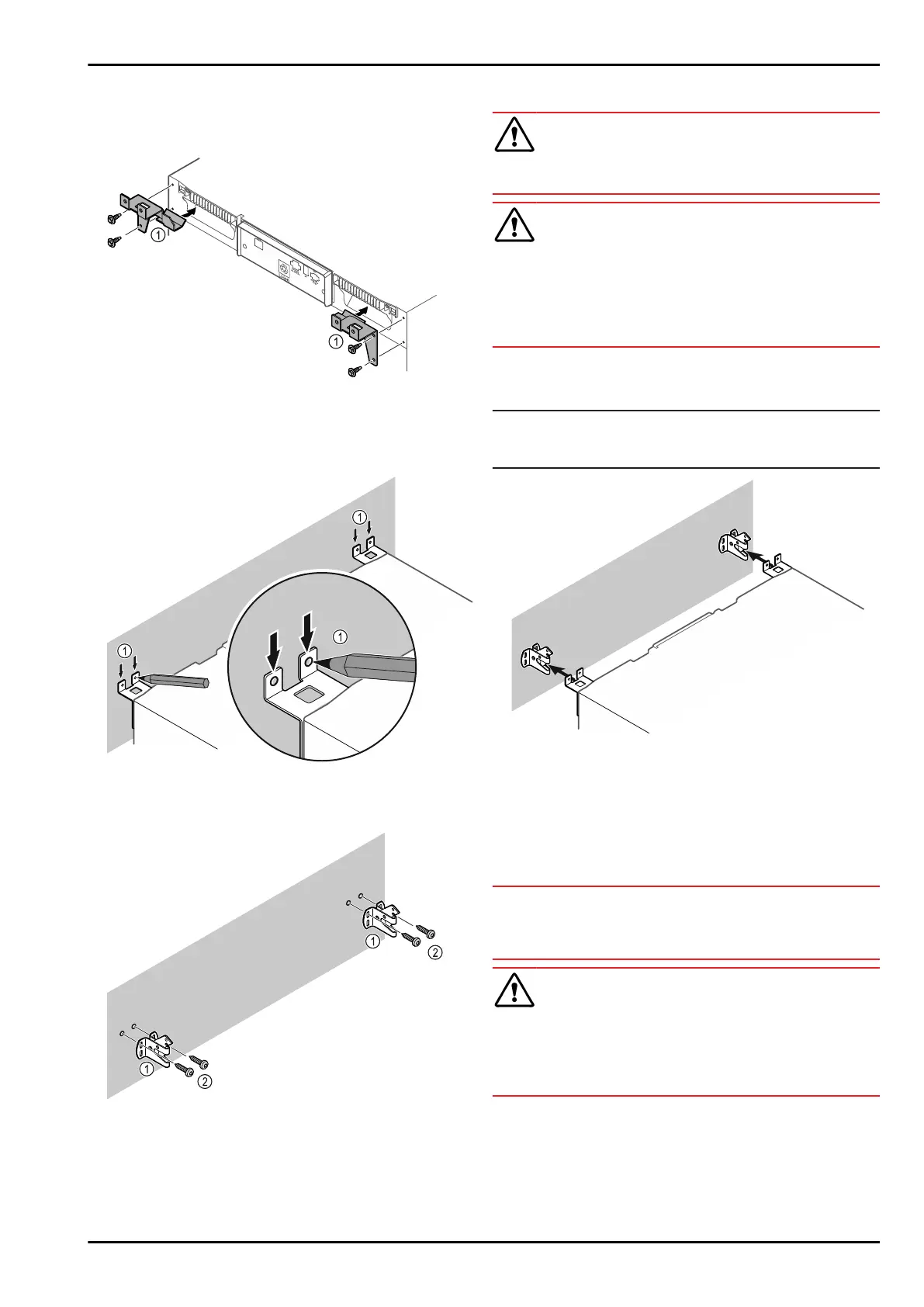 1

1

1

1

1

1

2

1

2