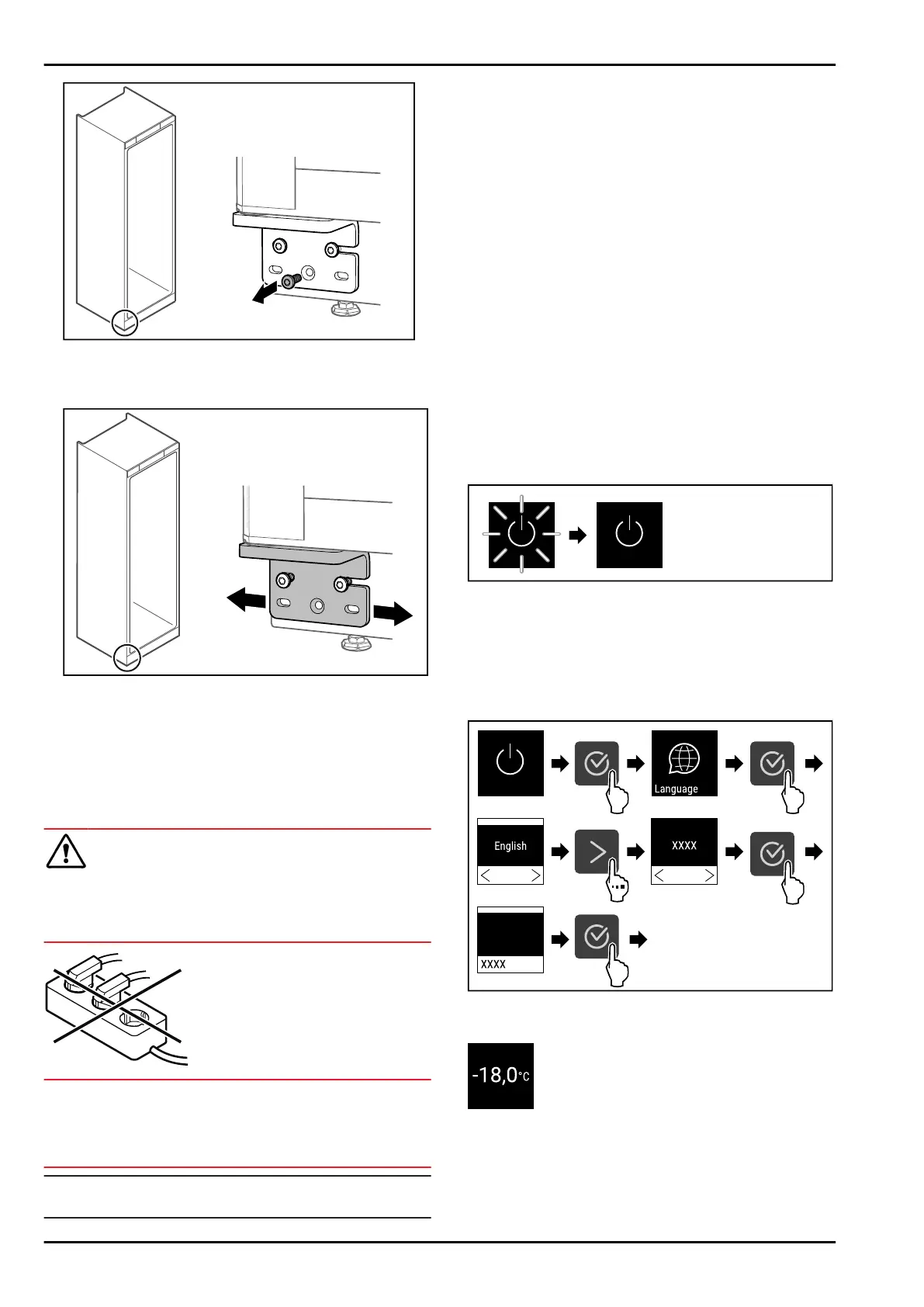 Language

English

XXXX

XXXX

-18,0°C