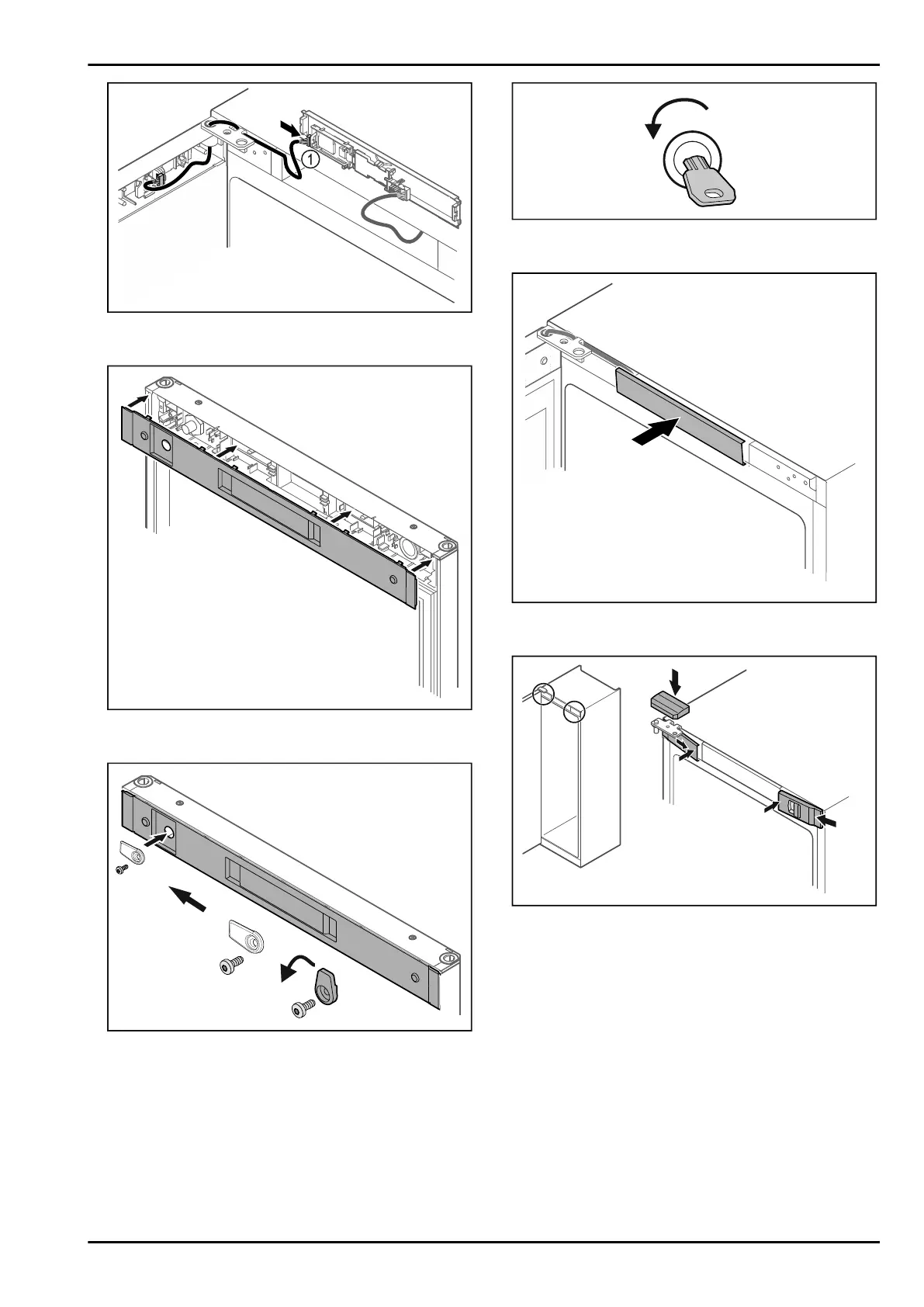 1