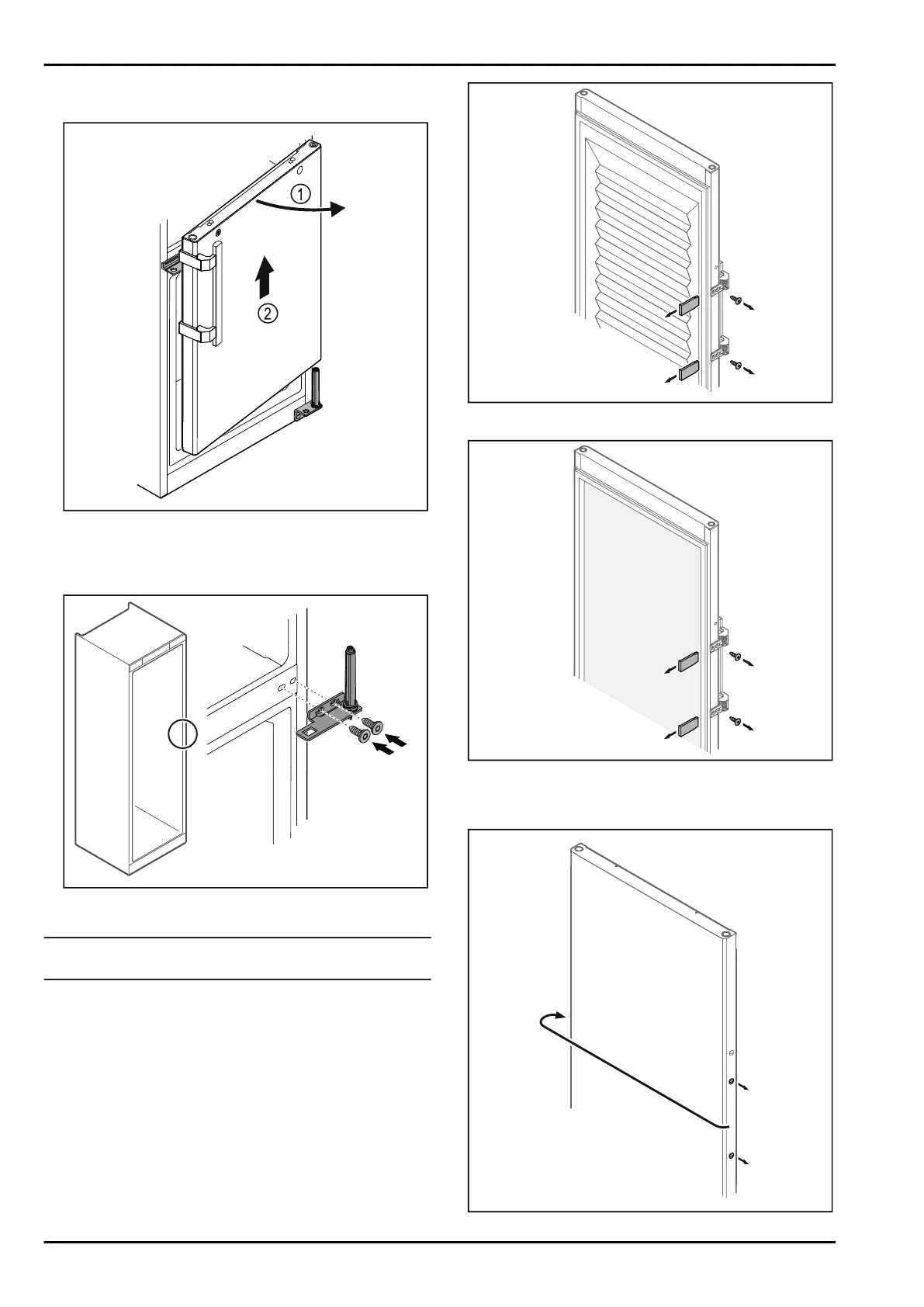 1

2