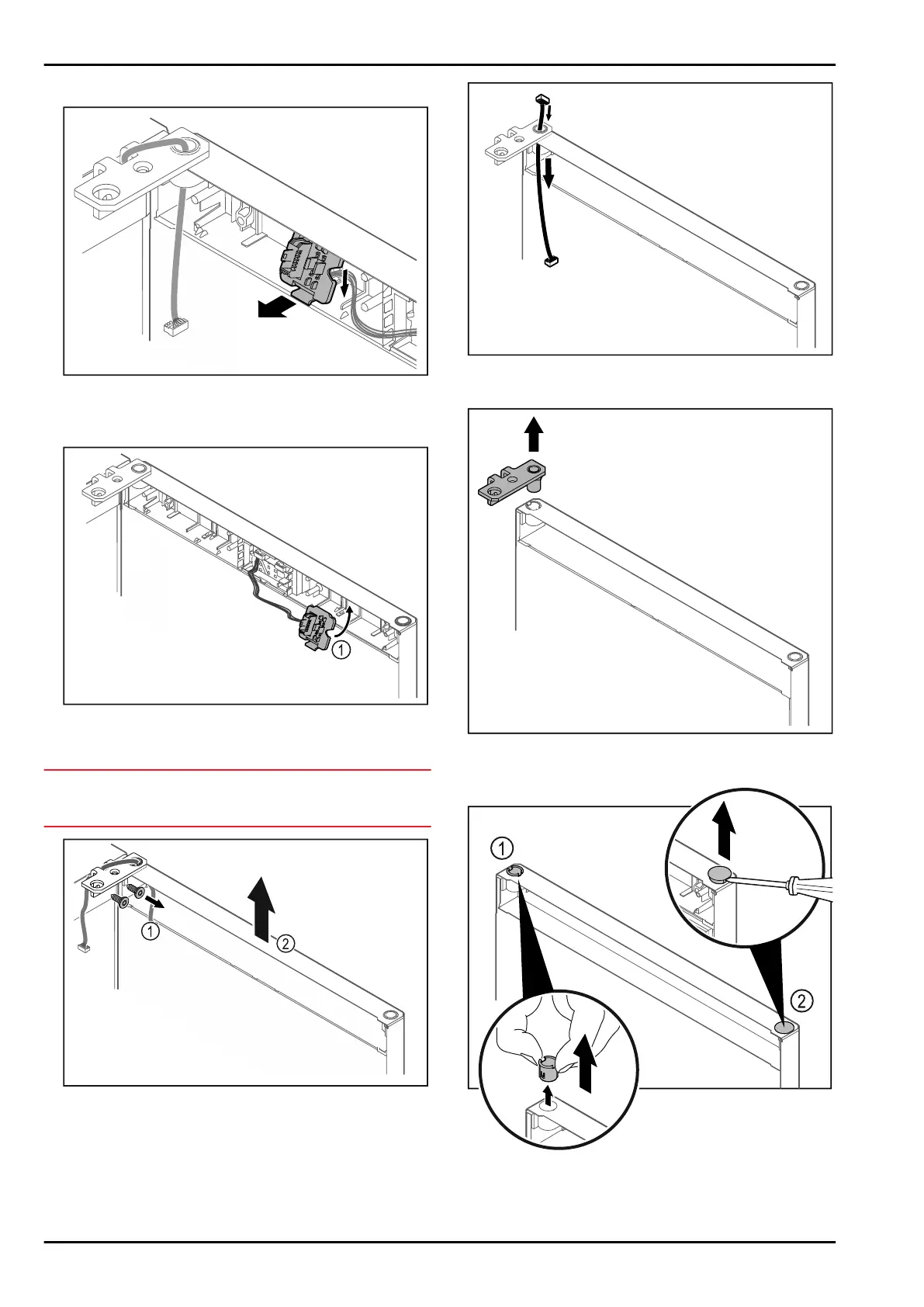 1

1

2

1

2