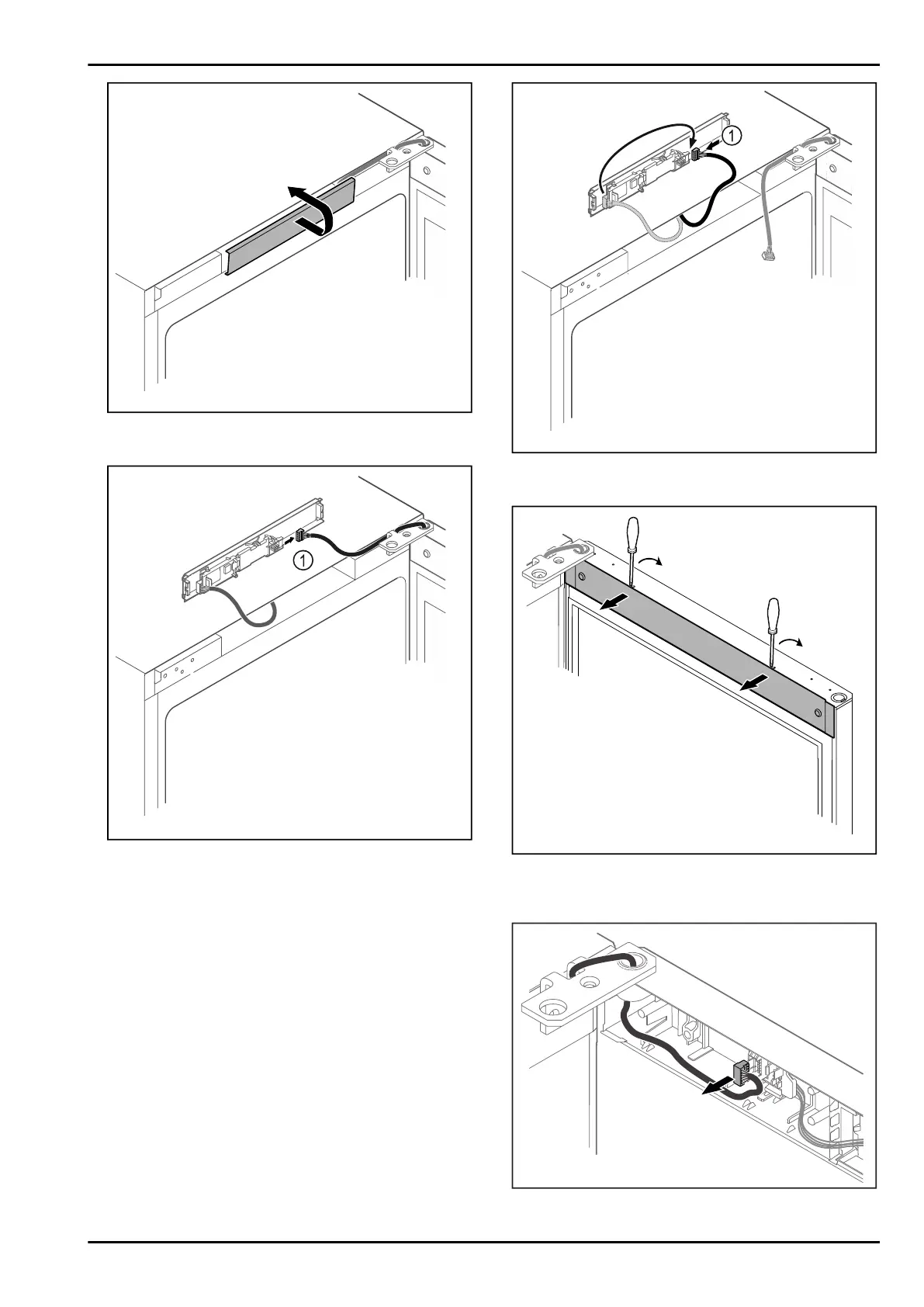 1

1