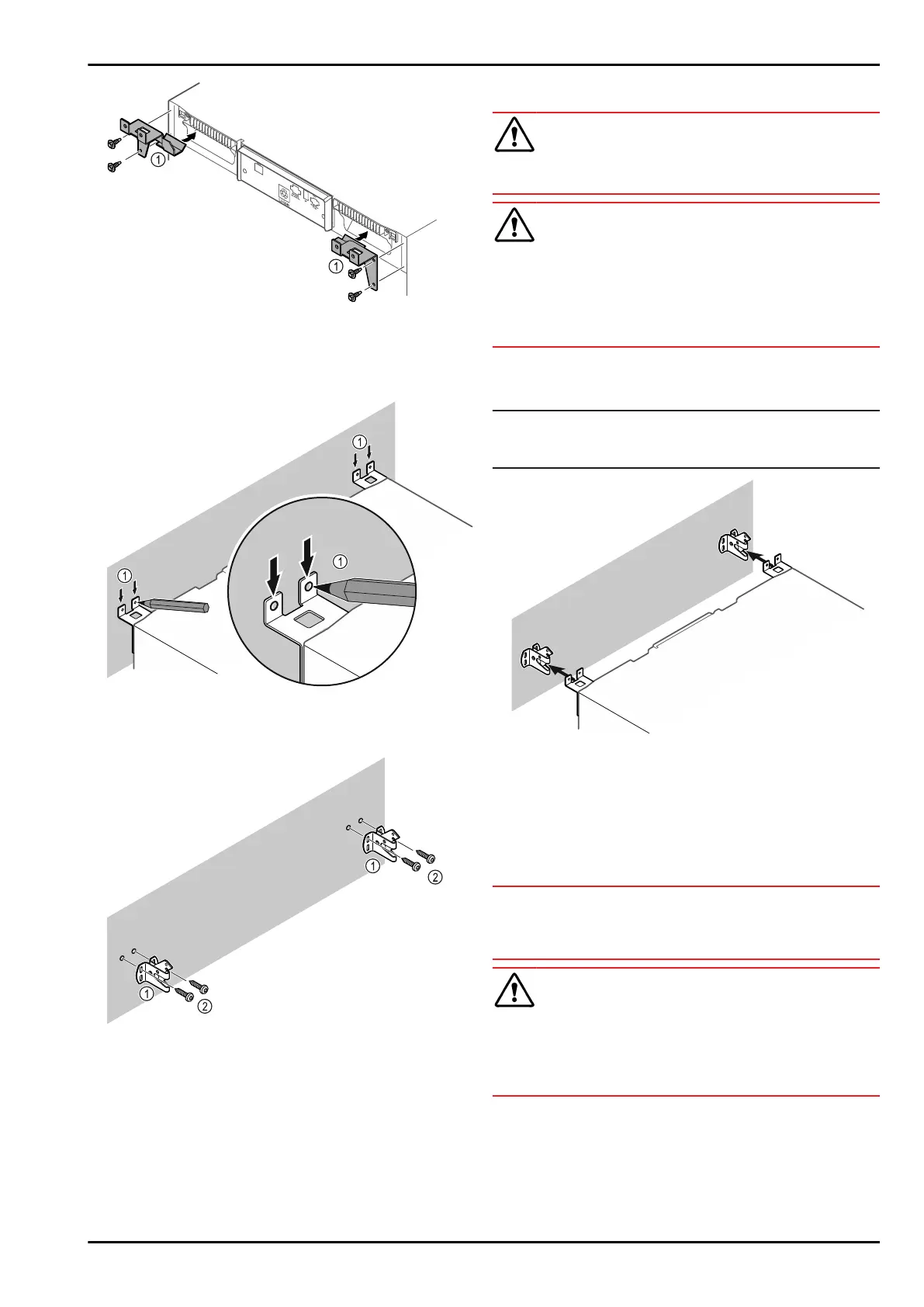 1

1

1

1

1

1

2

1

2