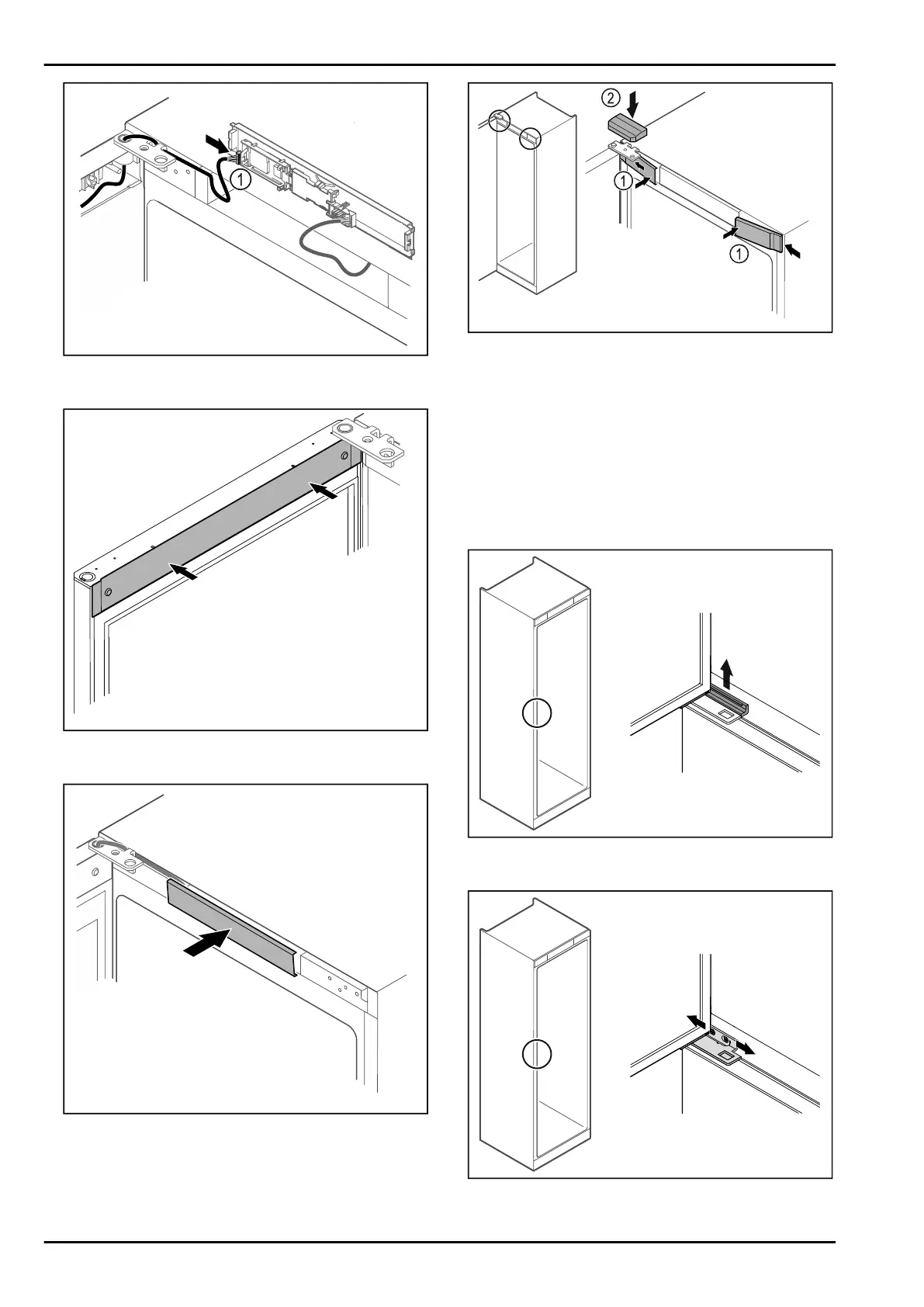 1

2

1

1