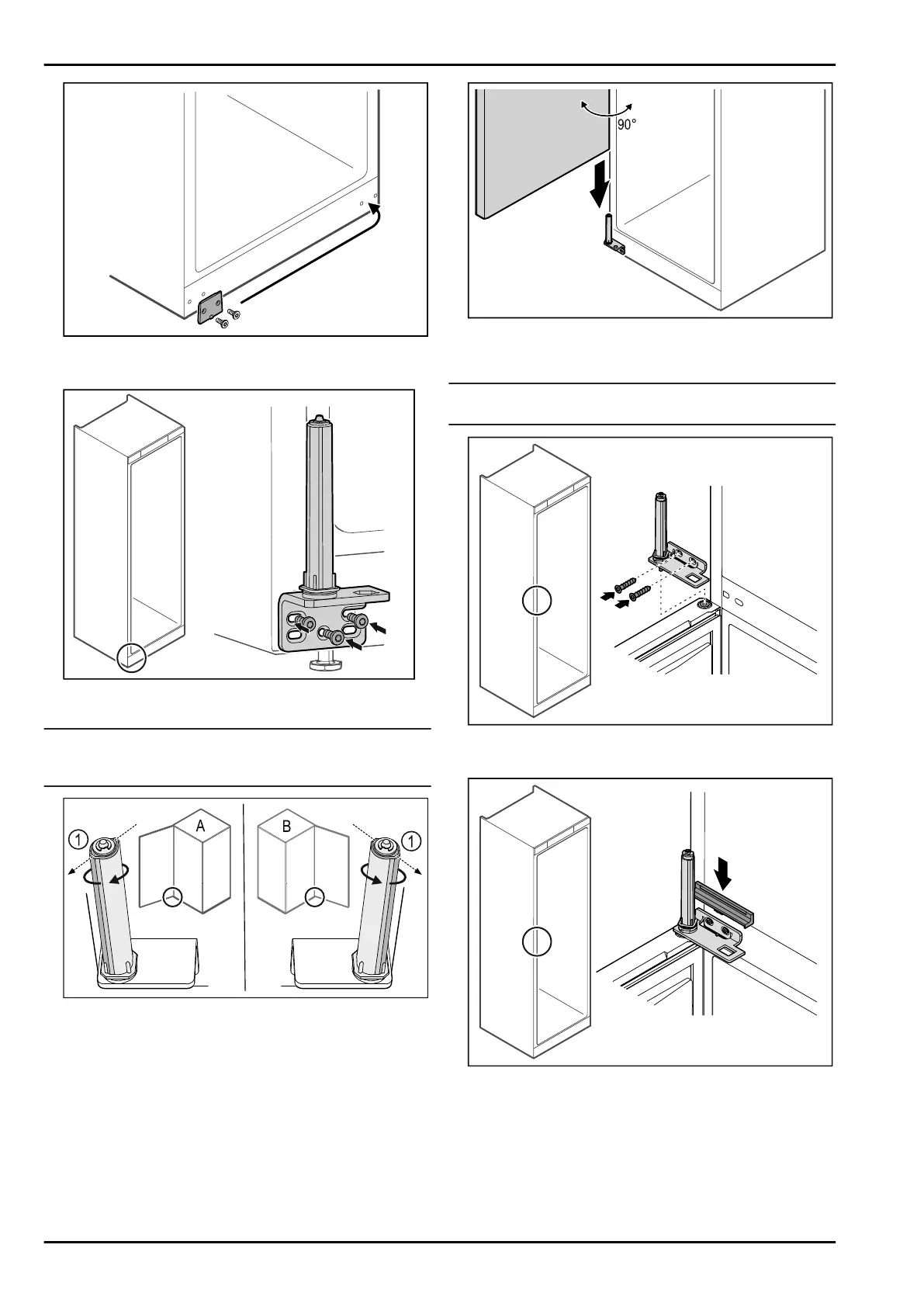 90°

A

B

1

1