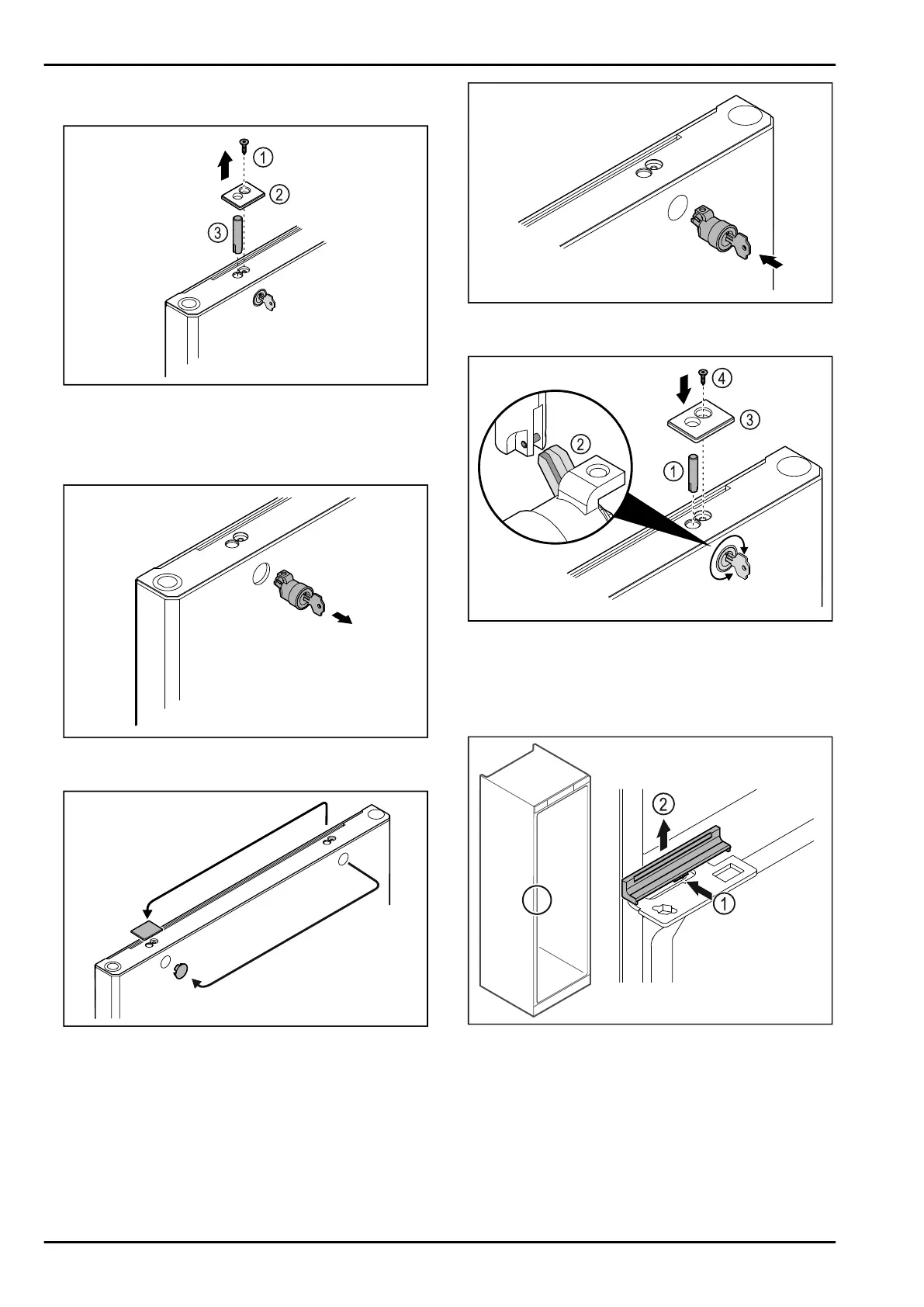 1
2
3

4
3
2
1

2
1