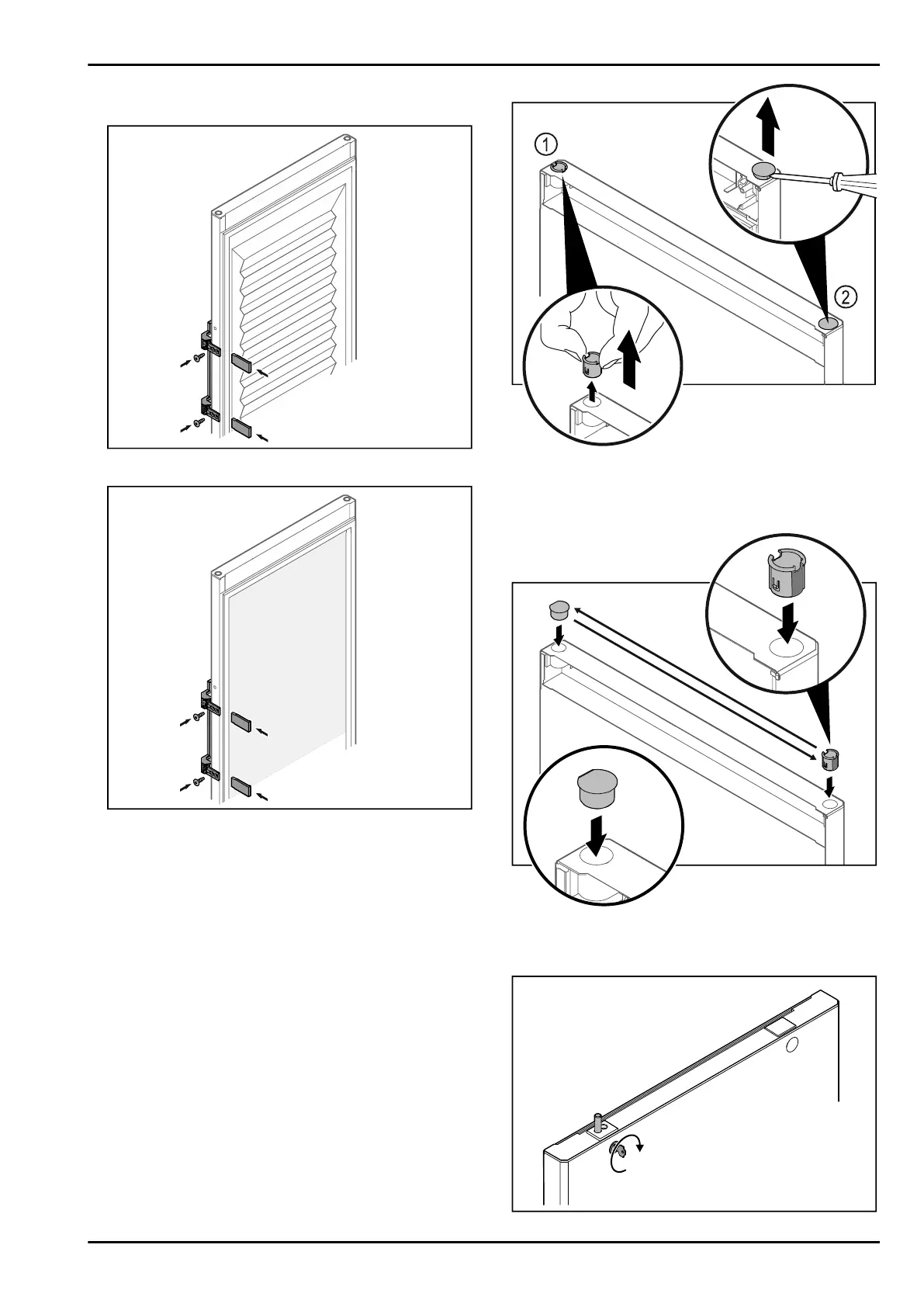 ①

②