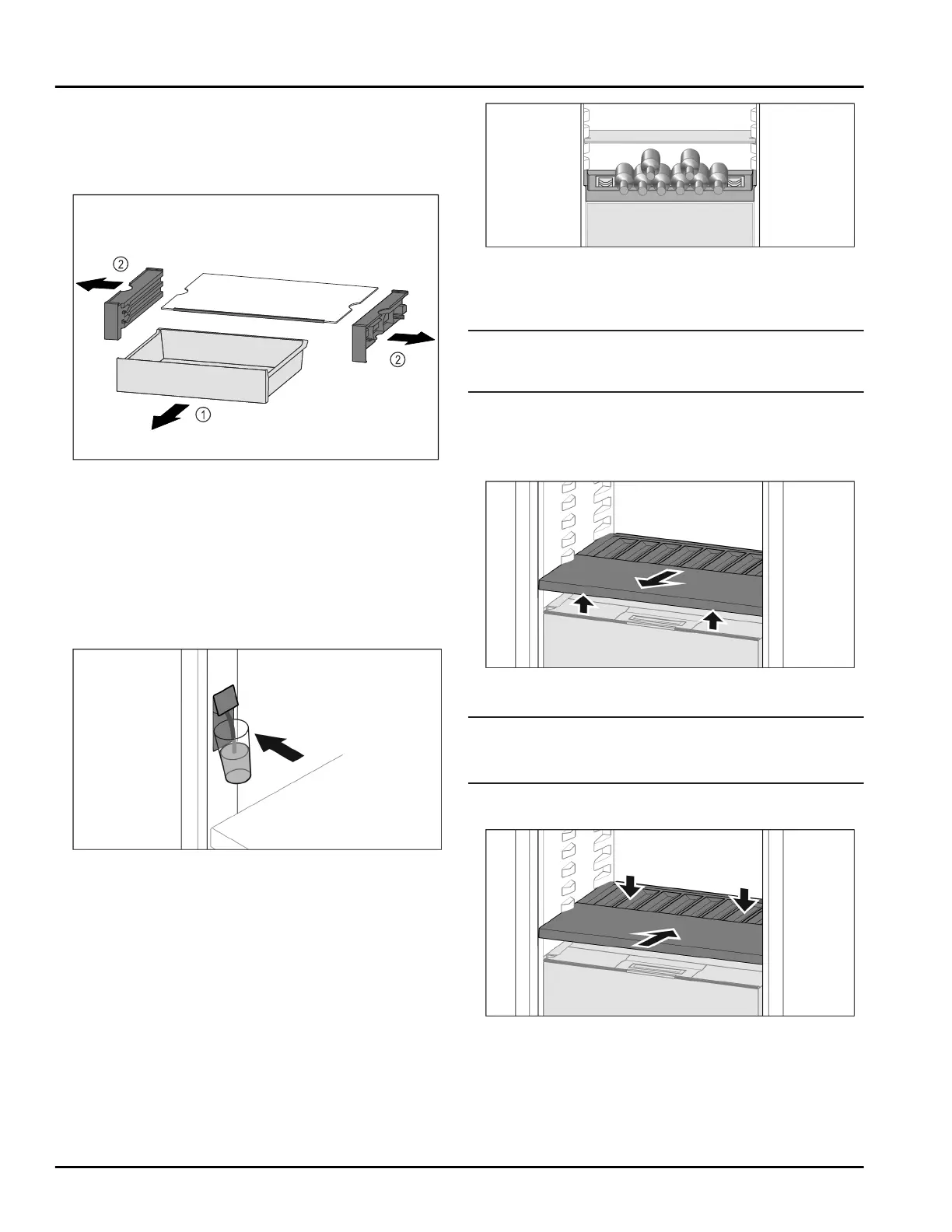 ②

②

①