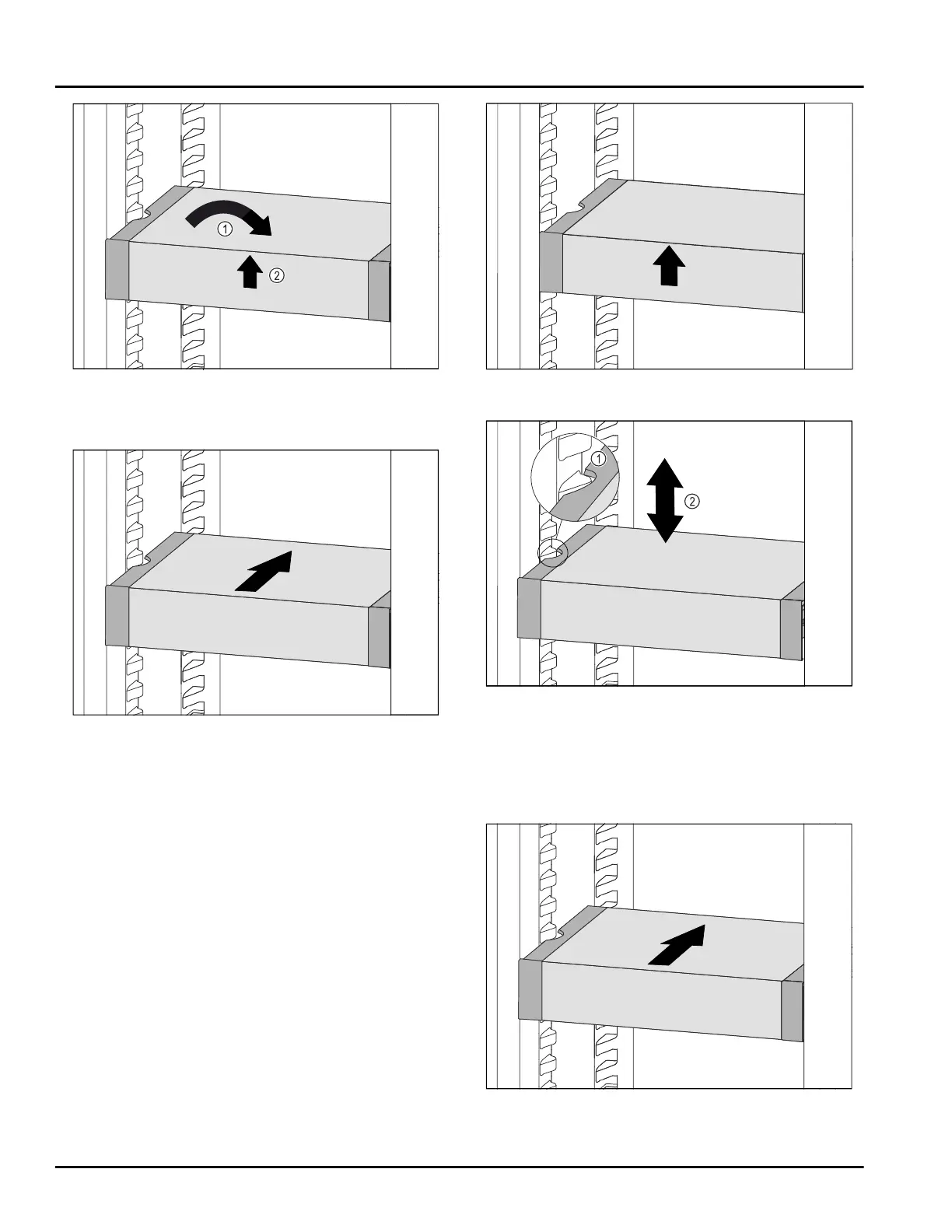 ①
②

①
②