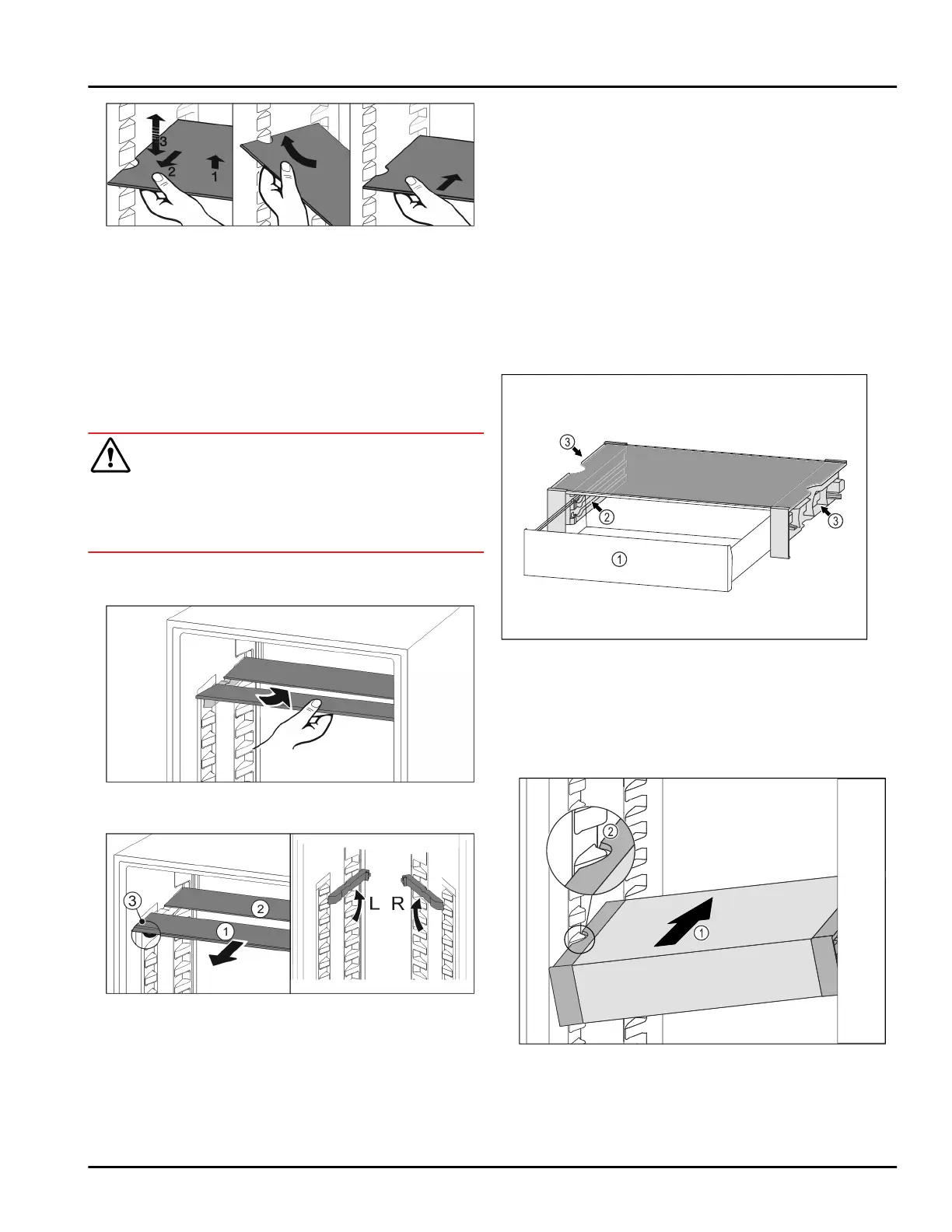 3
2
1

③
②
③
①

③
②
①
L R

②
①