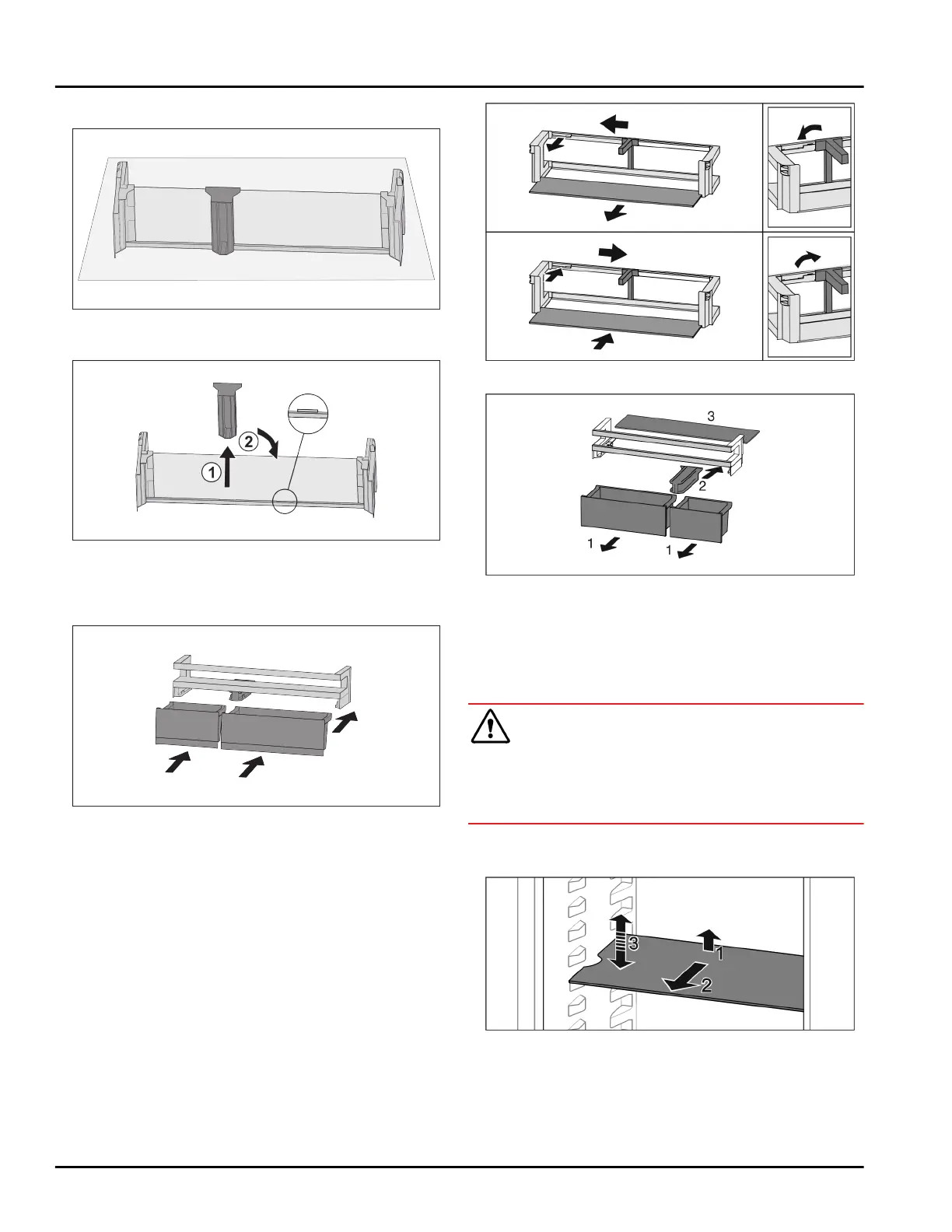 ①
②

3
2
1
1

3
1
2