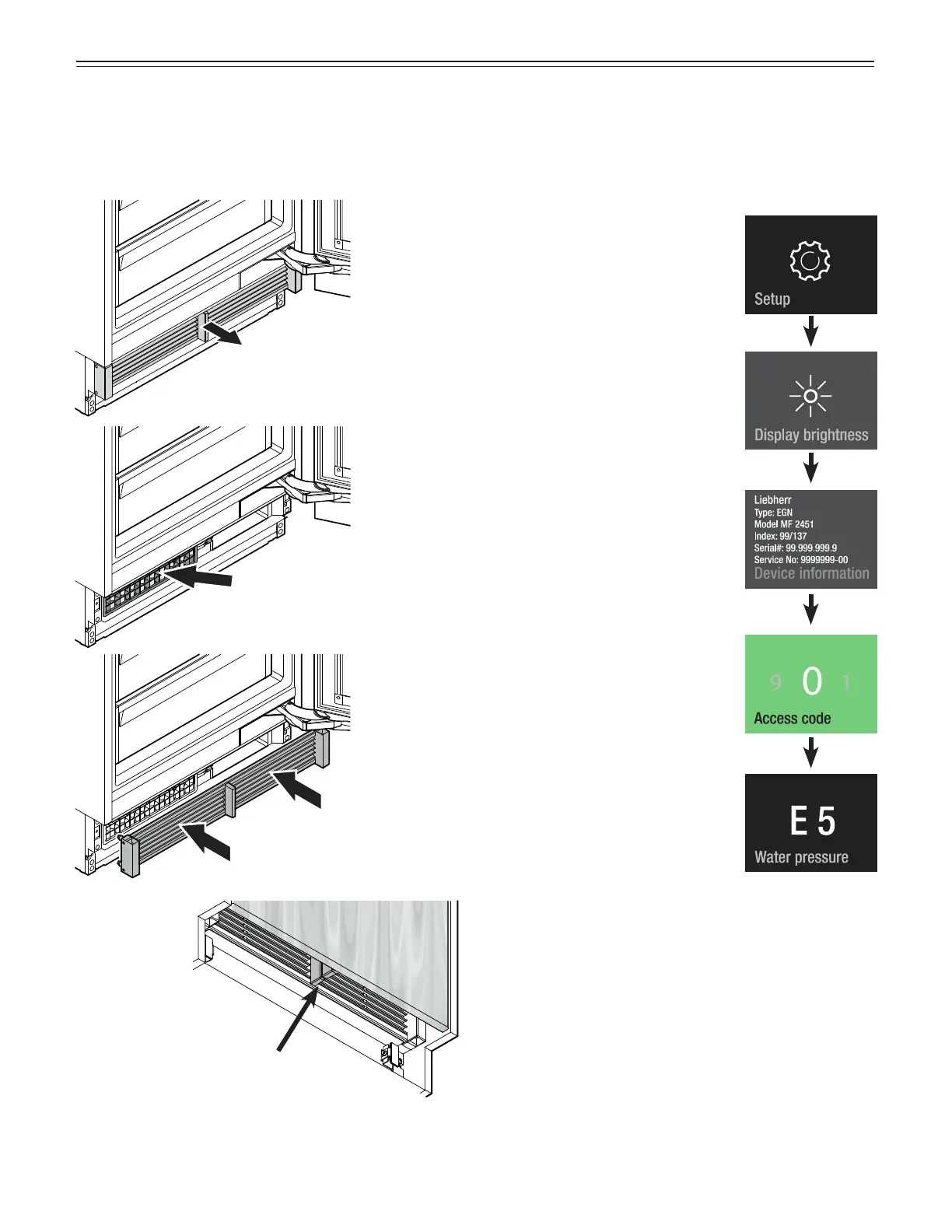 Setup

Display brightness

Liebherr
Type: EGN
Model MF 2451
Index: 99/137
Serial#: 99.999.999.9
Service No: 9999999-00
Device information

9 0 1
Access code

E 5
Water pressure