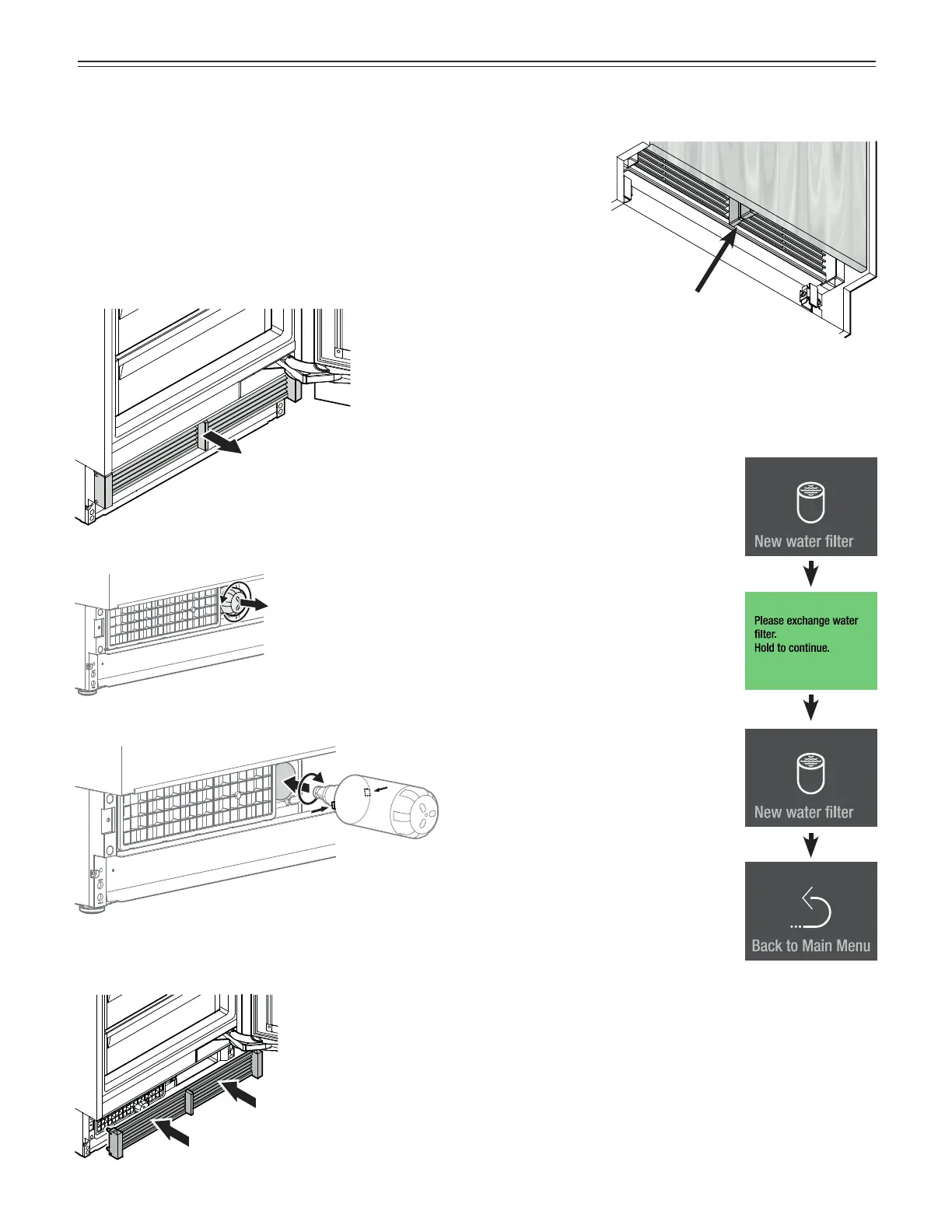 New water filter

Please exchange water filter.
Hold to continue.

New water filter

Back to Main Menu