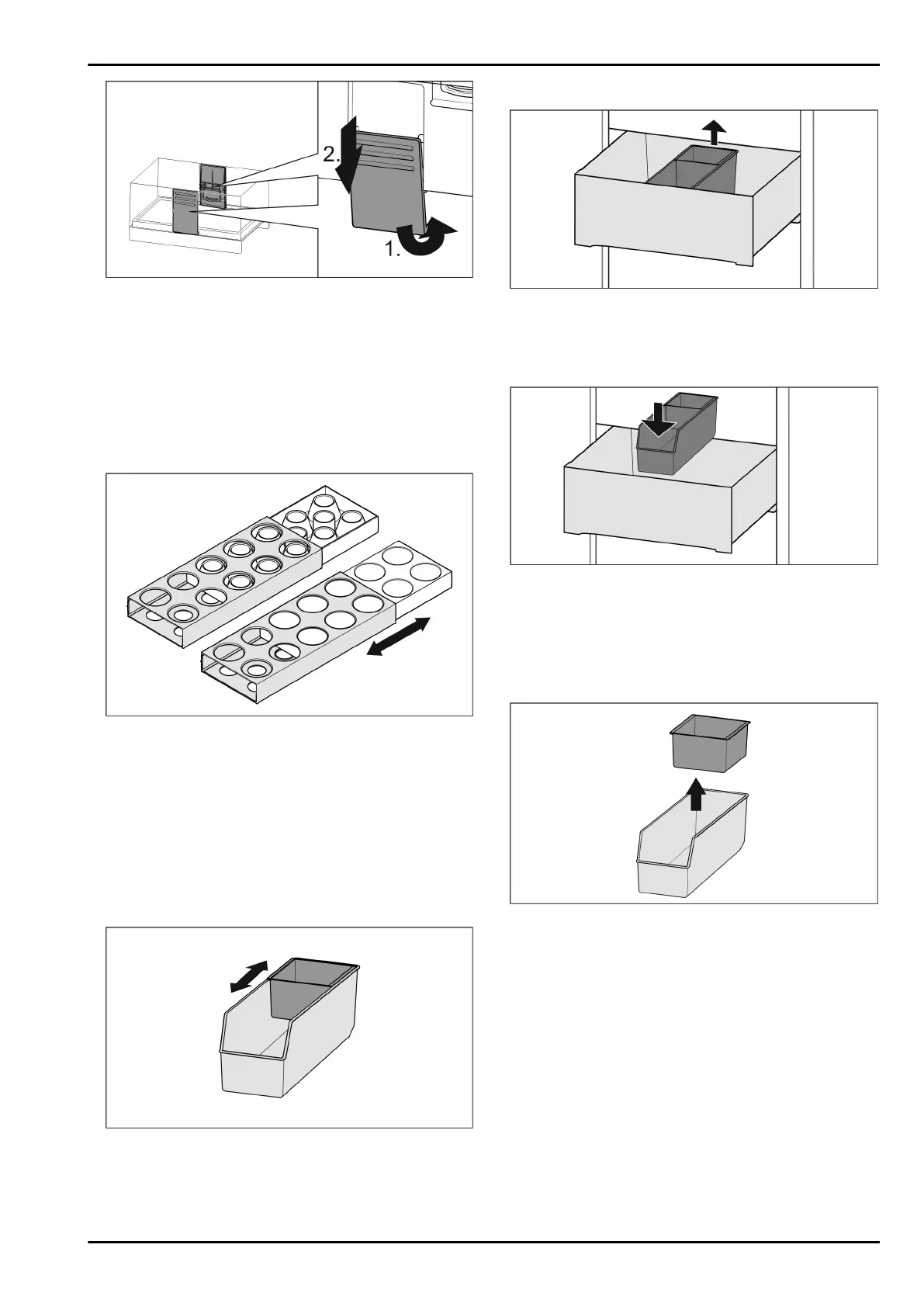 2.

1.