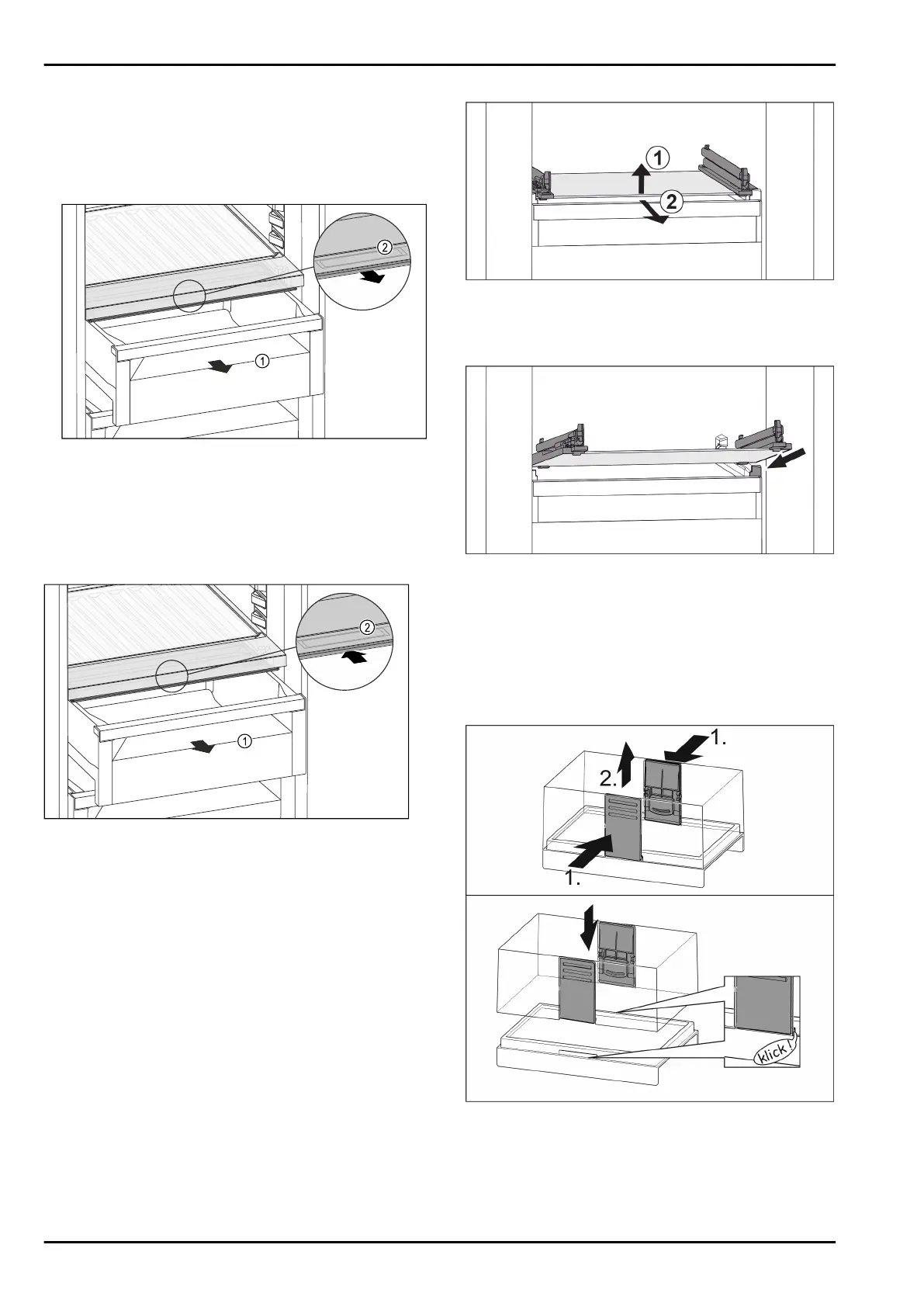 2

1

2

1

1

2

1.

2.

1.

klick!