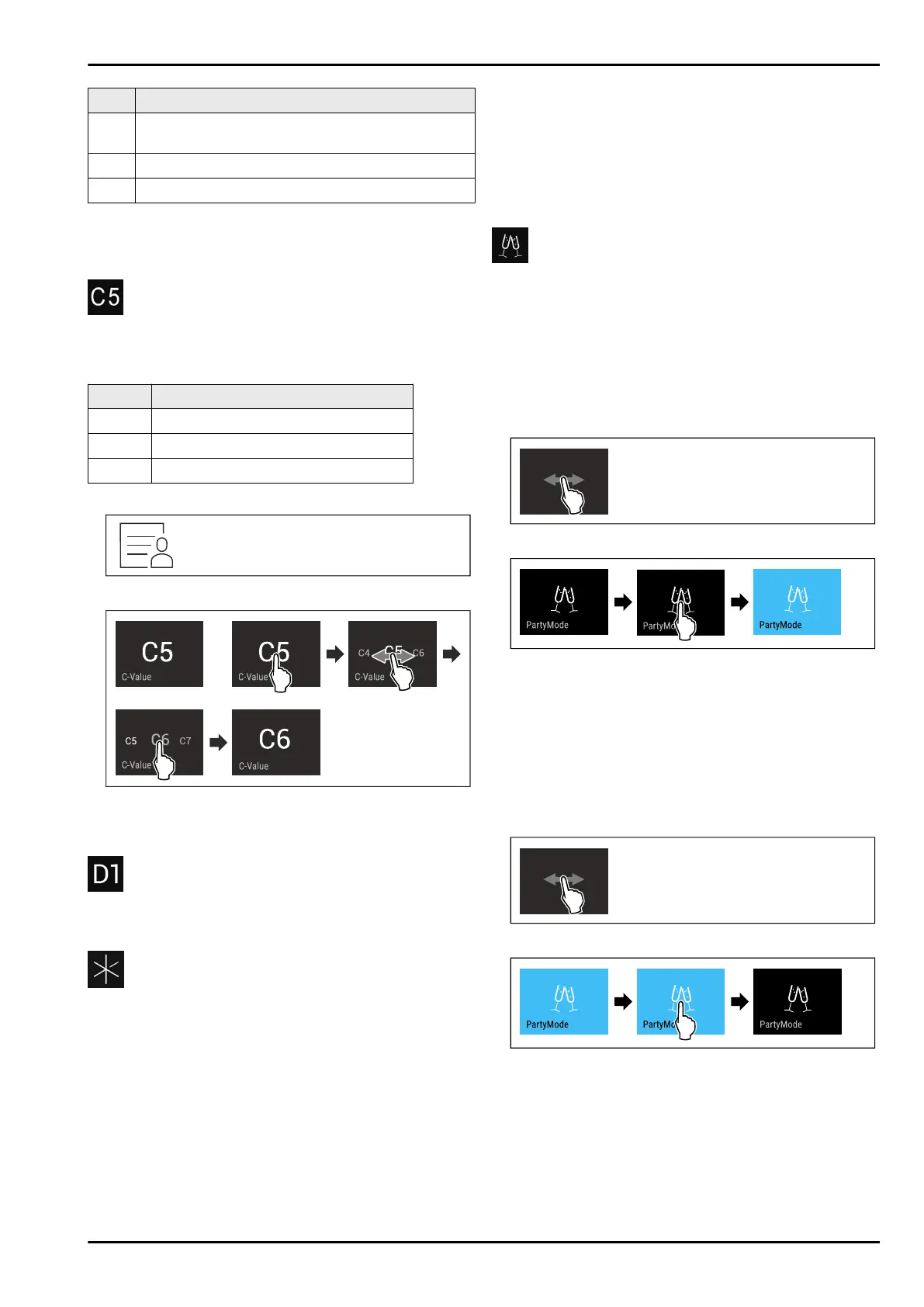 C5

C5
C-Value

C5
C-Value

C4 C5 C6
C-Value

C5 C6 C7
C-Value

C6
C-Value

D1

PartyMode

PartyMo

PartyMode

PartyMode

PartyMo

PartyMode