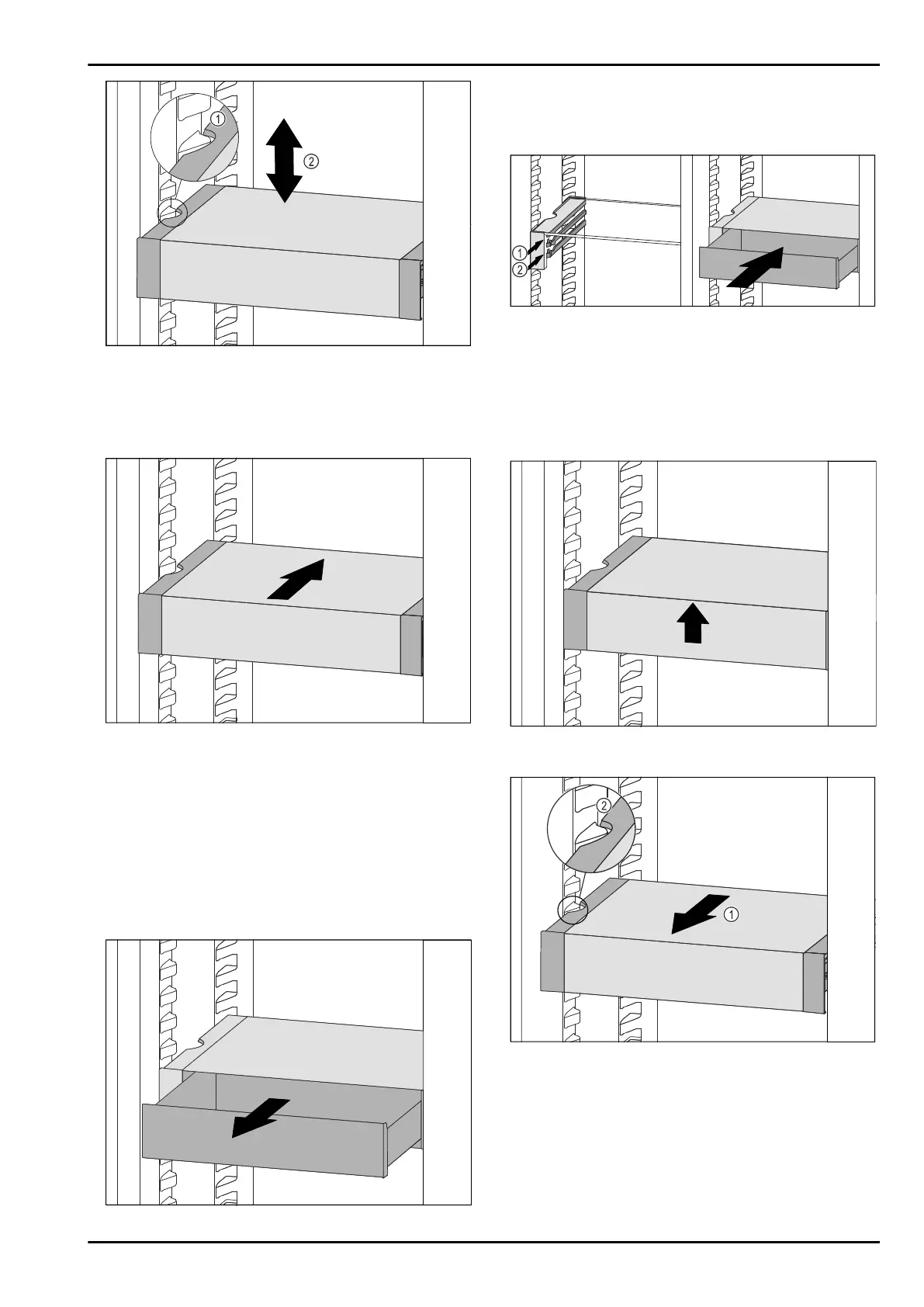 1
2

1
2

2
1