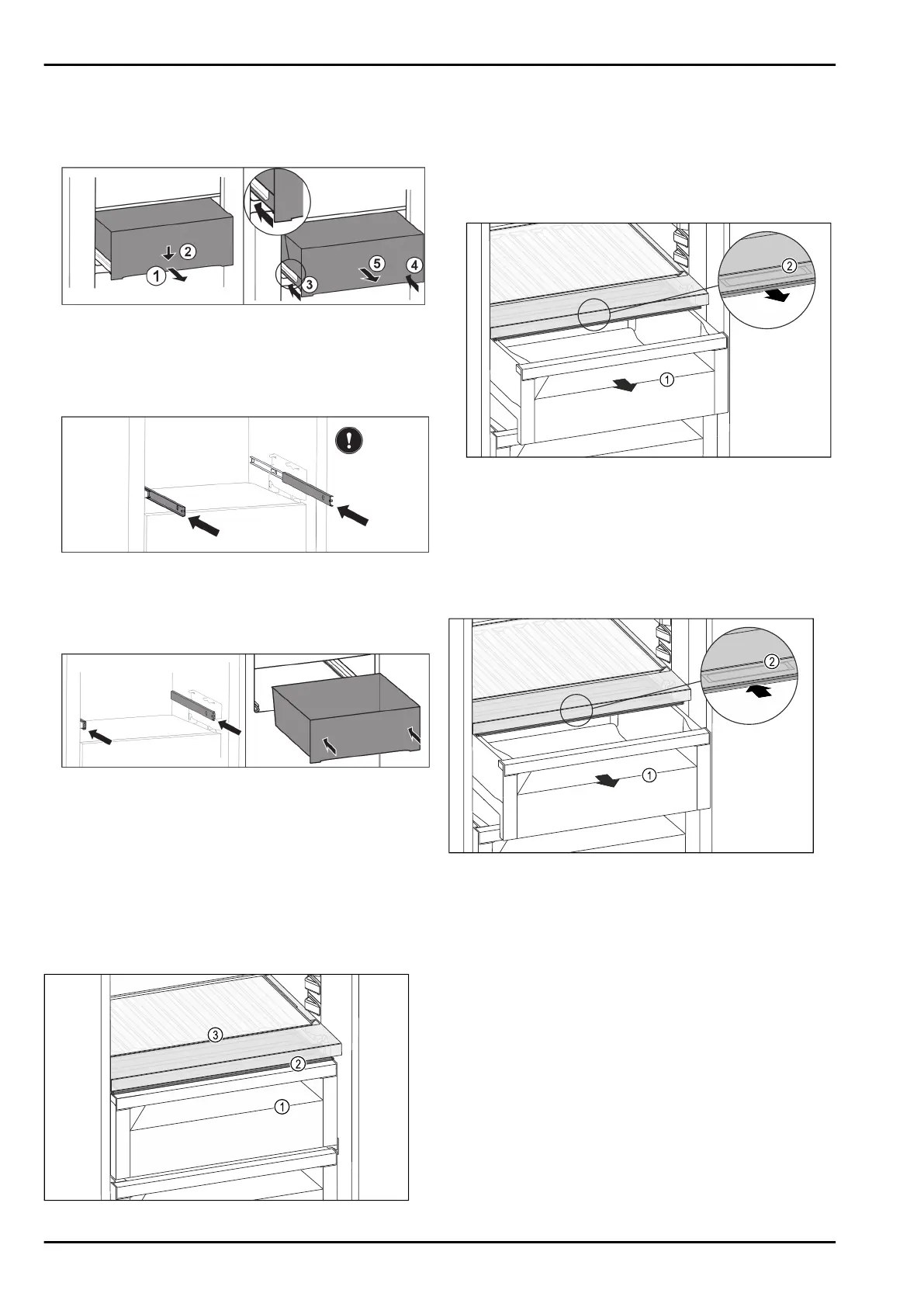 2
1
3
5
4

2
1

2
1

3
2
1