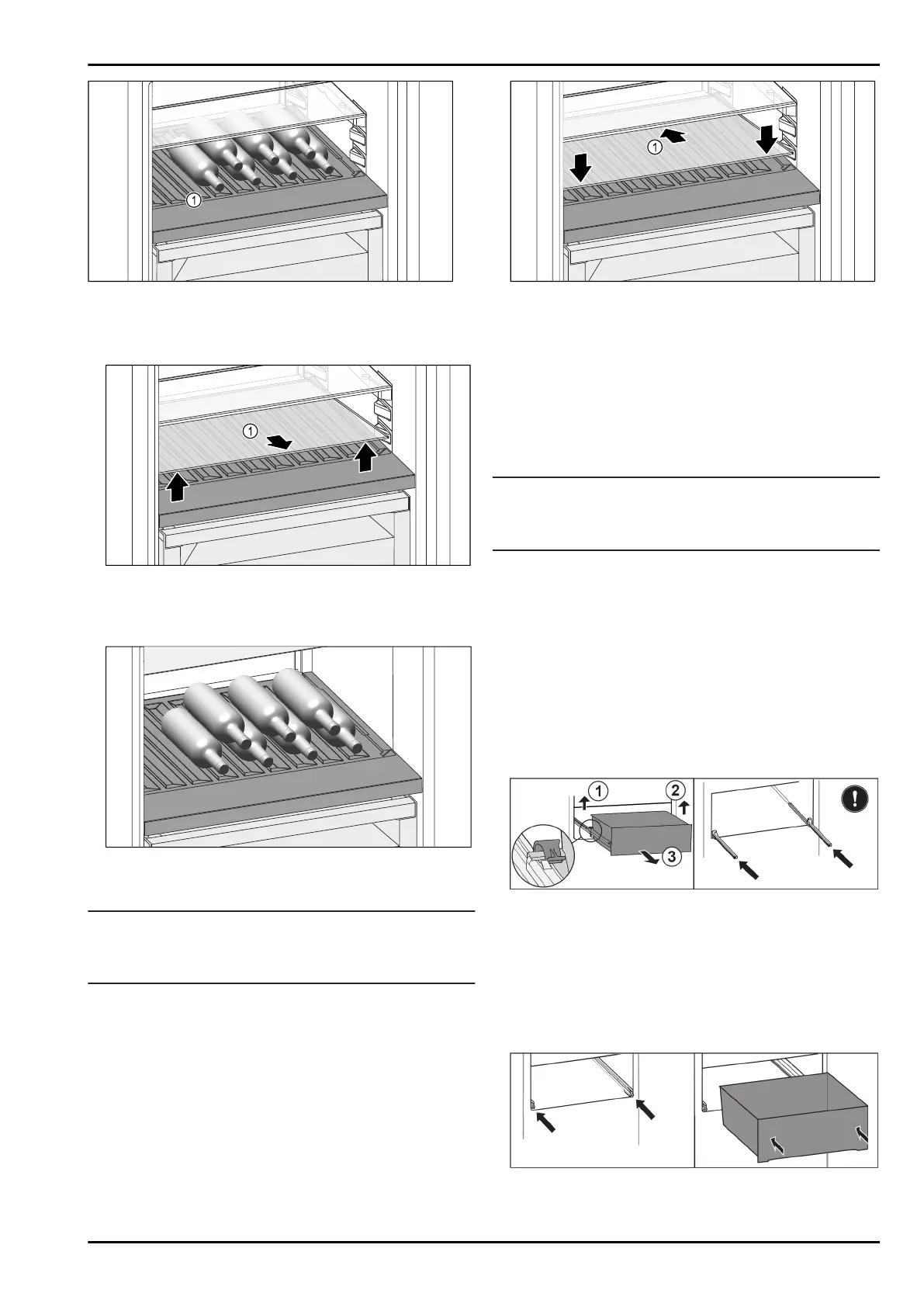 1

1

1

1

2

3