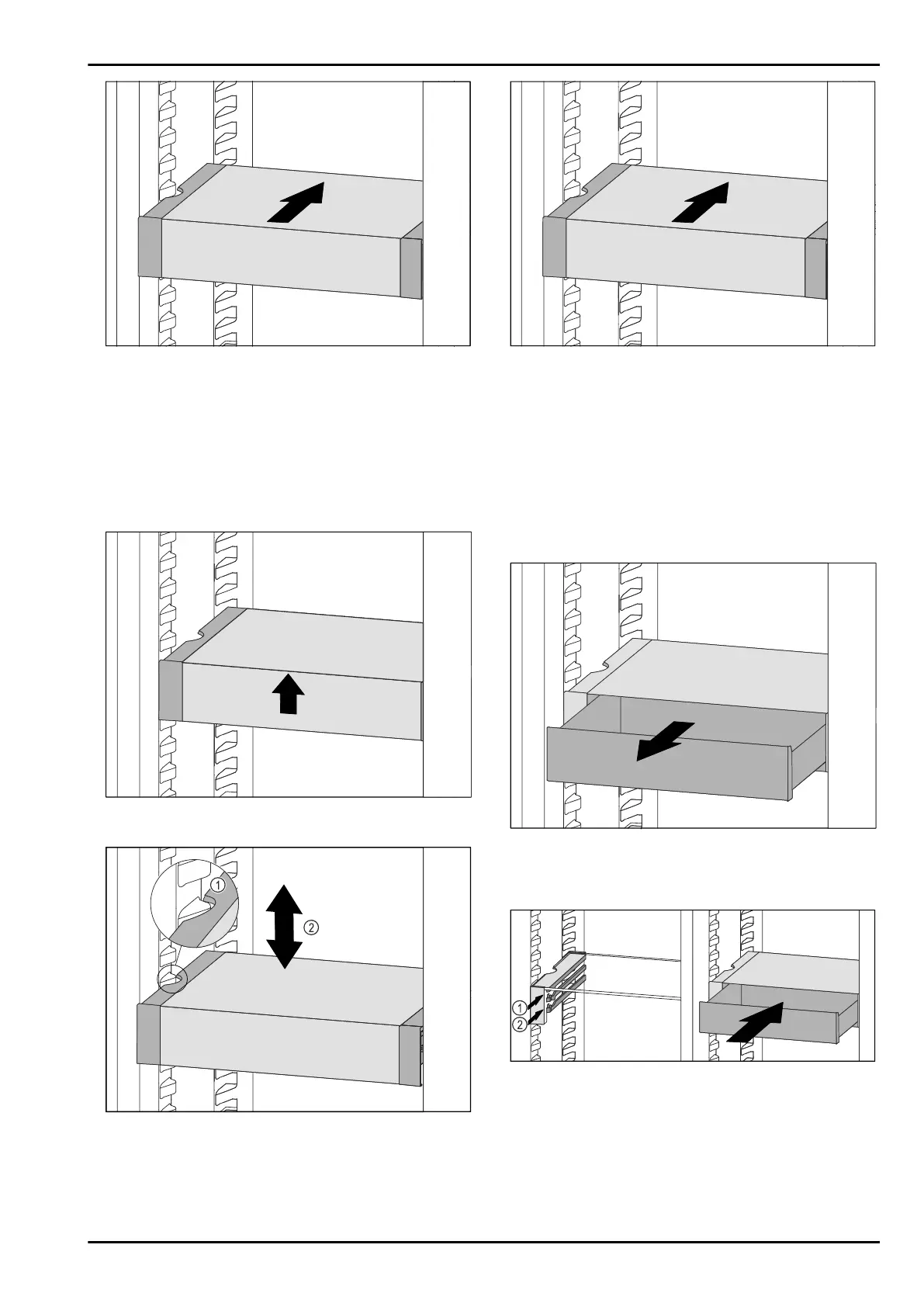 ①

②

①

②