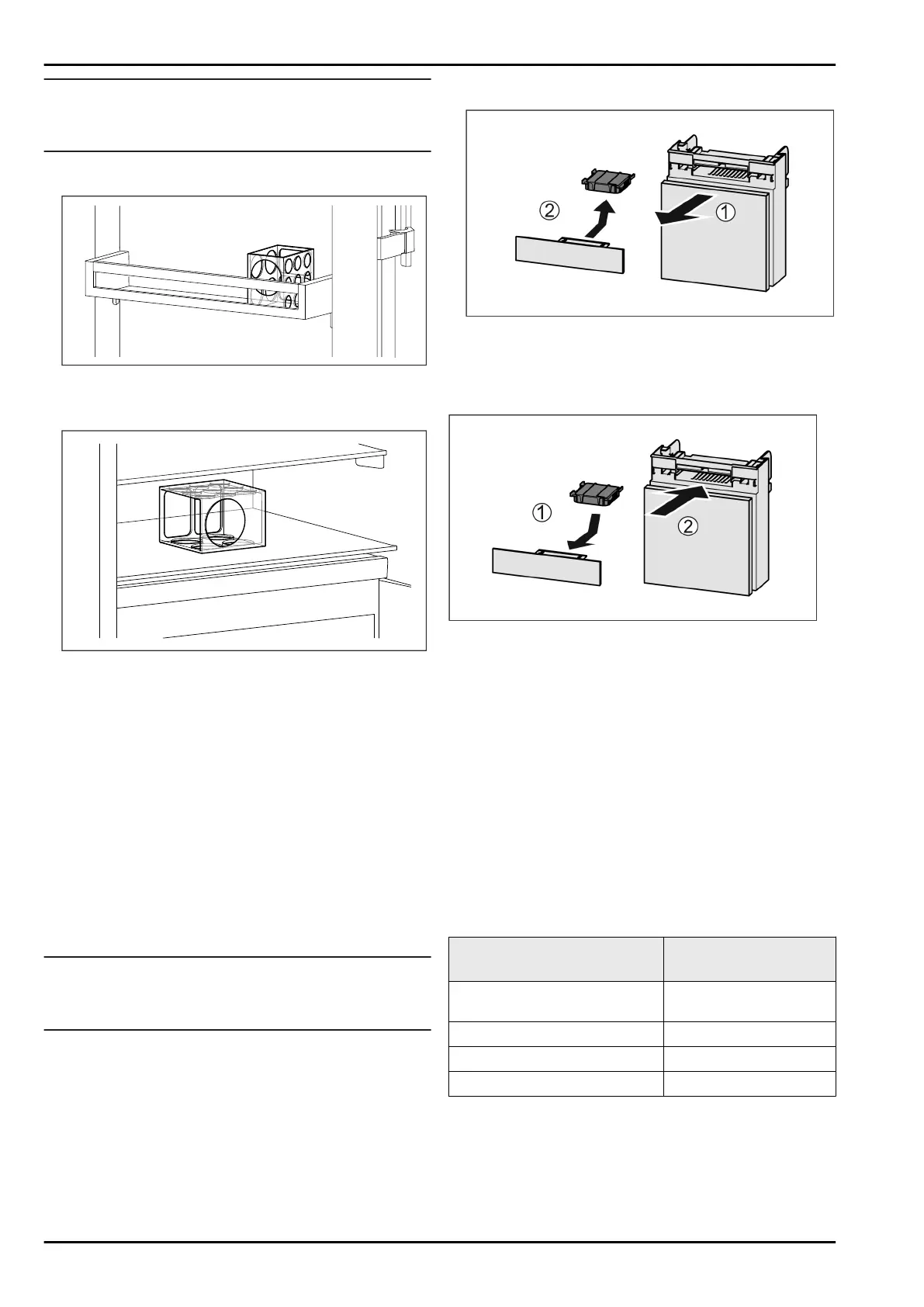 ②

①

①

②