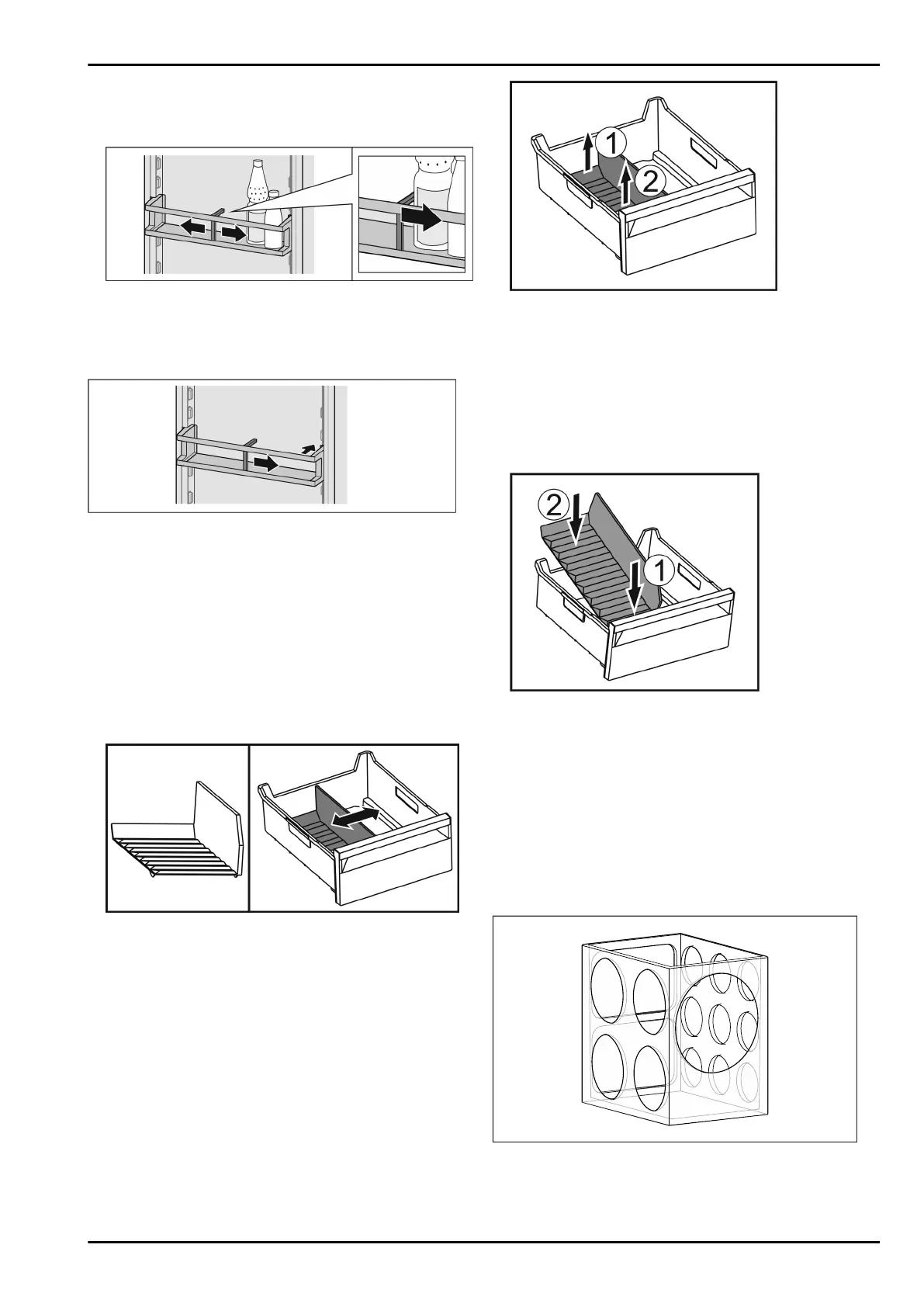 1

2

2

1