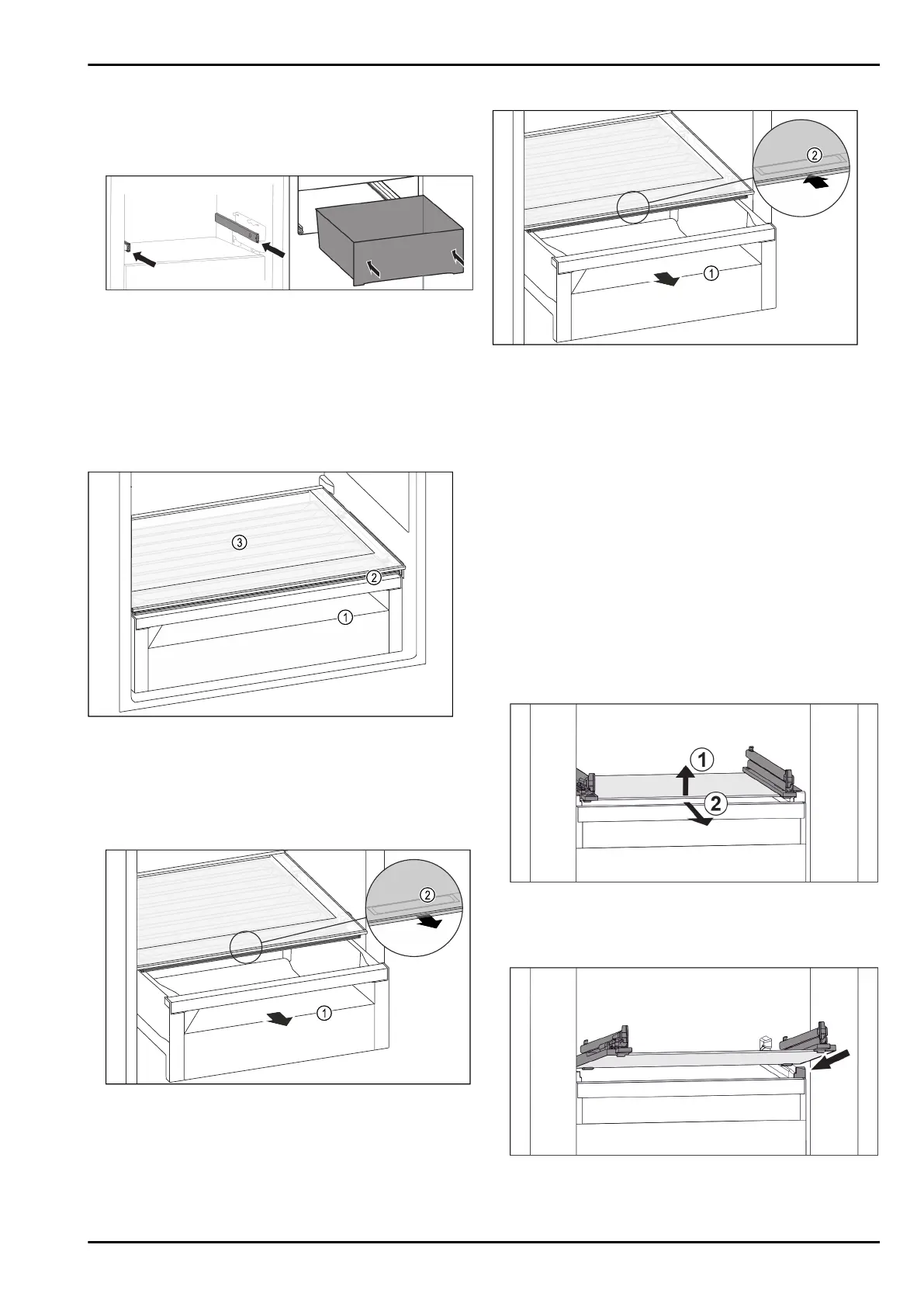 ②

①

③

②

①

②

①

1

2