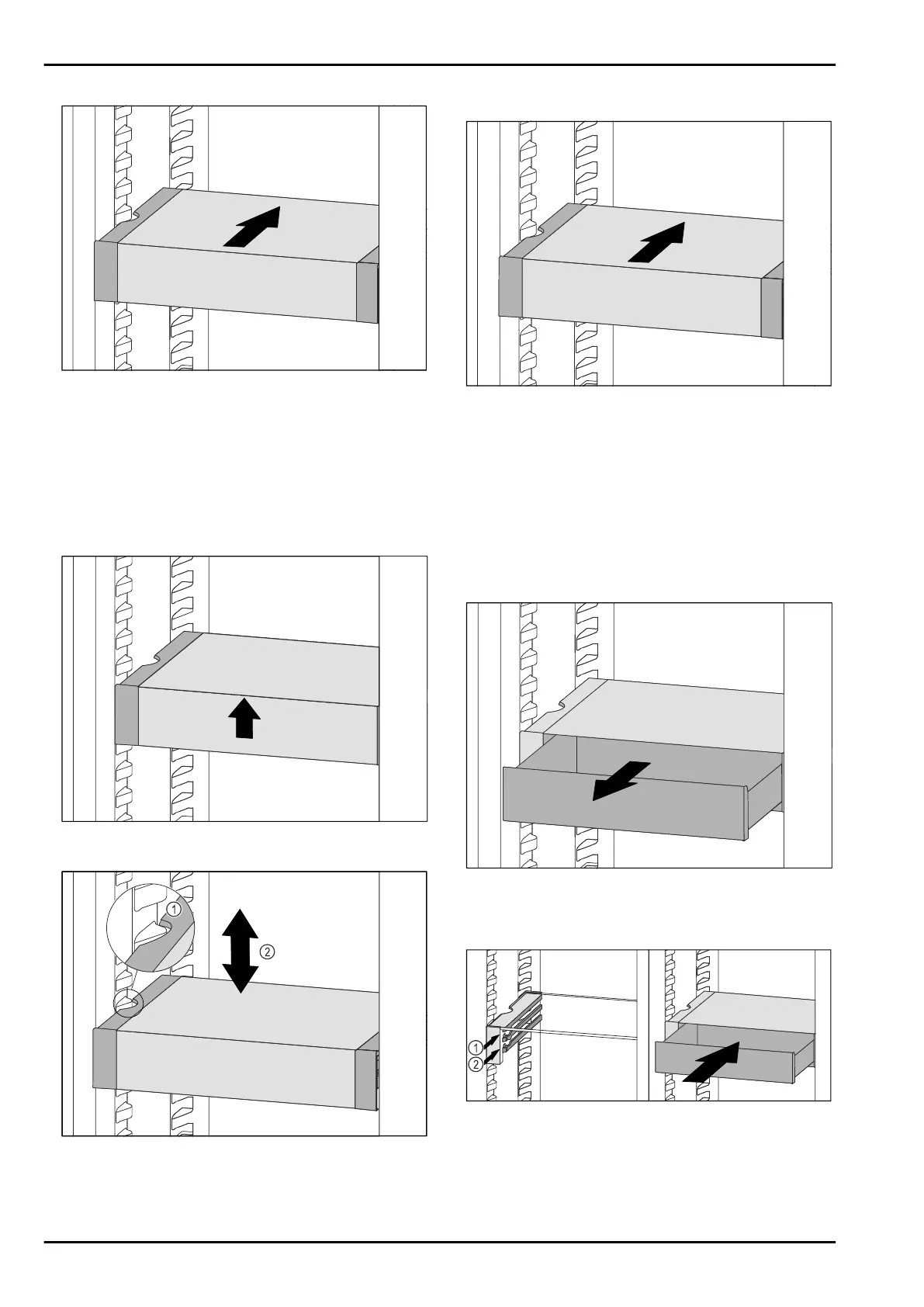 ①
②

①
②