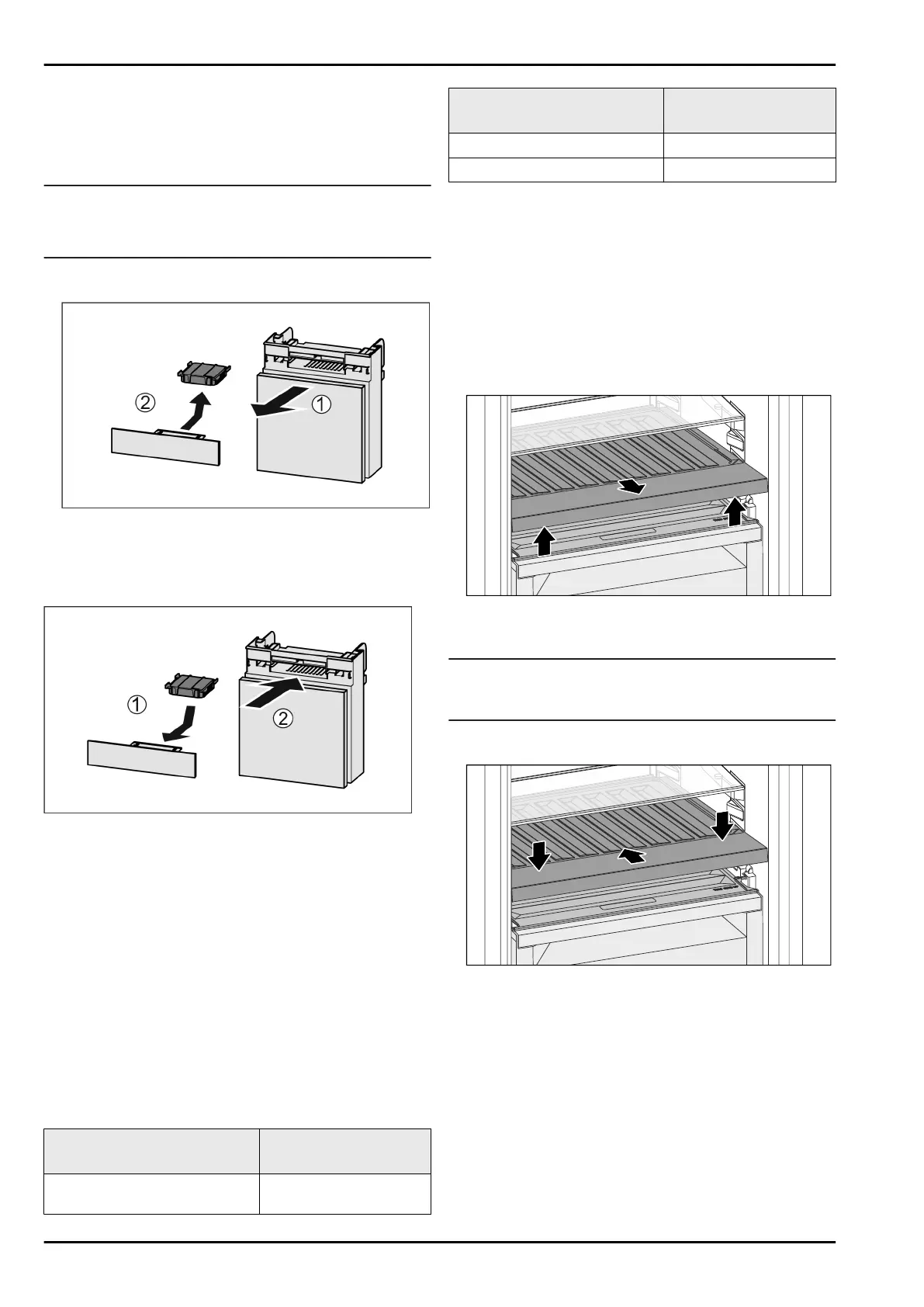 ② ①

① ②