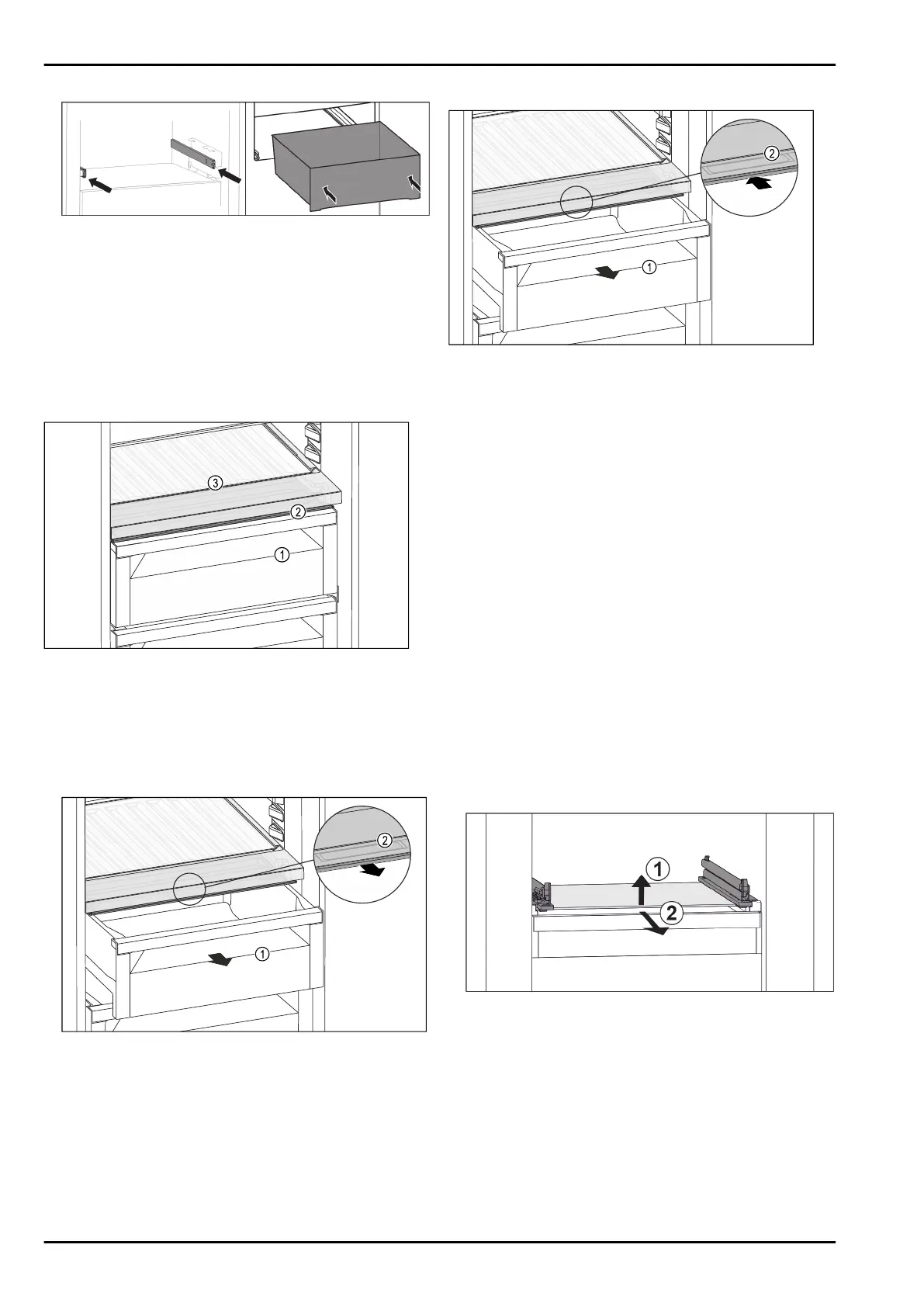 2

1

3

2

1

2

1

1

2