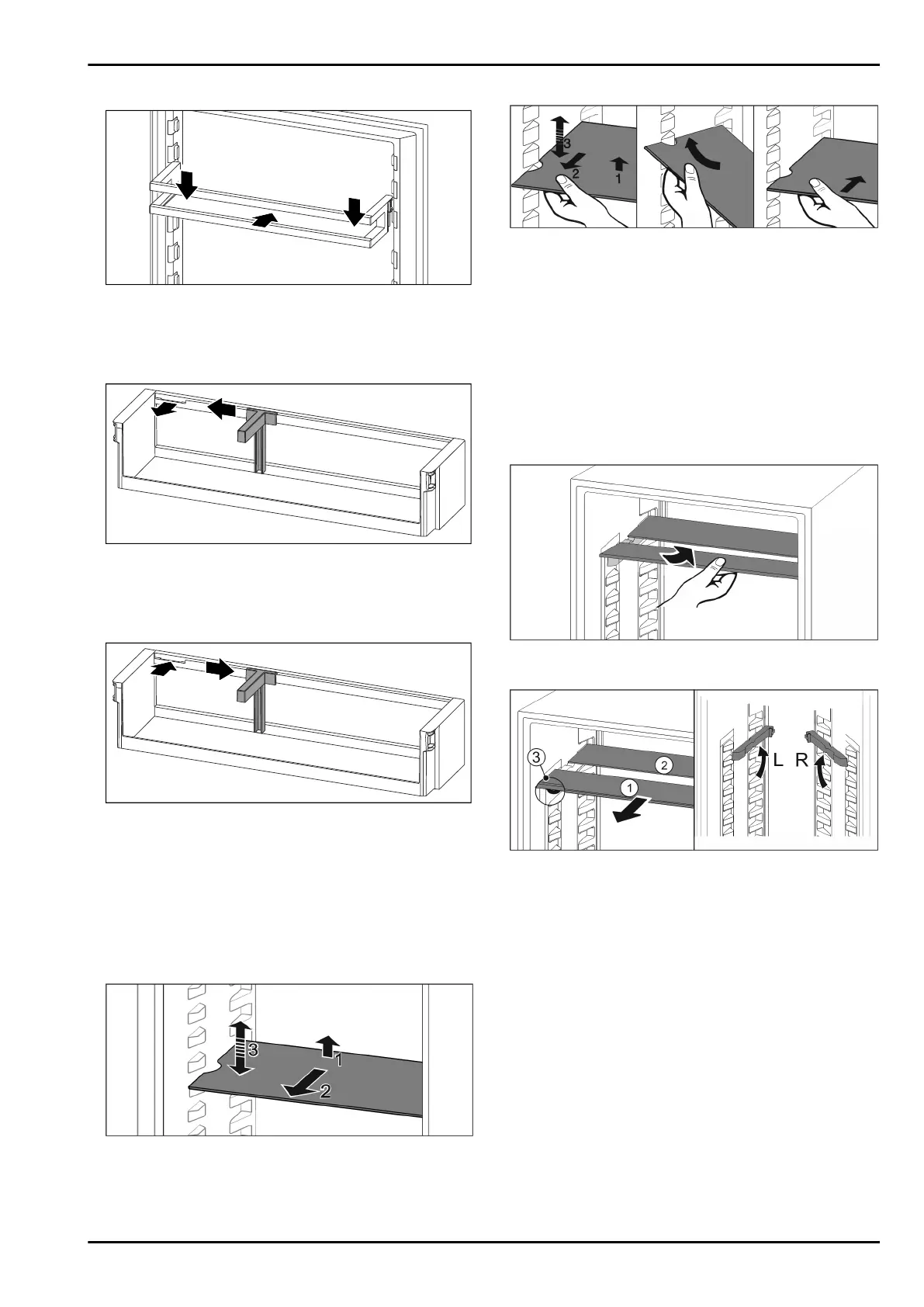 3
2
1

3
1
2

3
2
1
L R