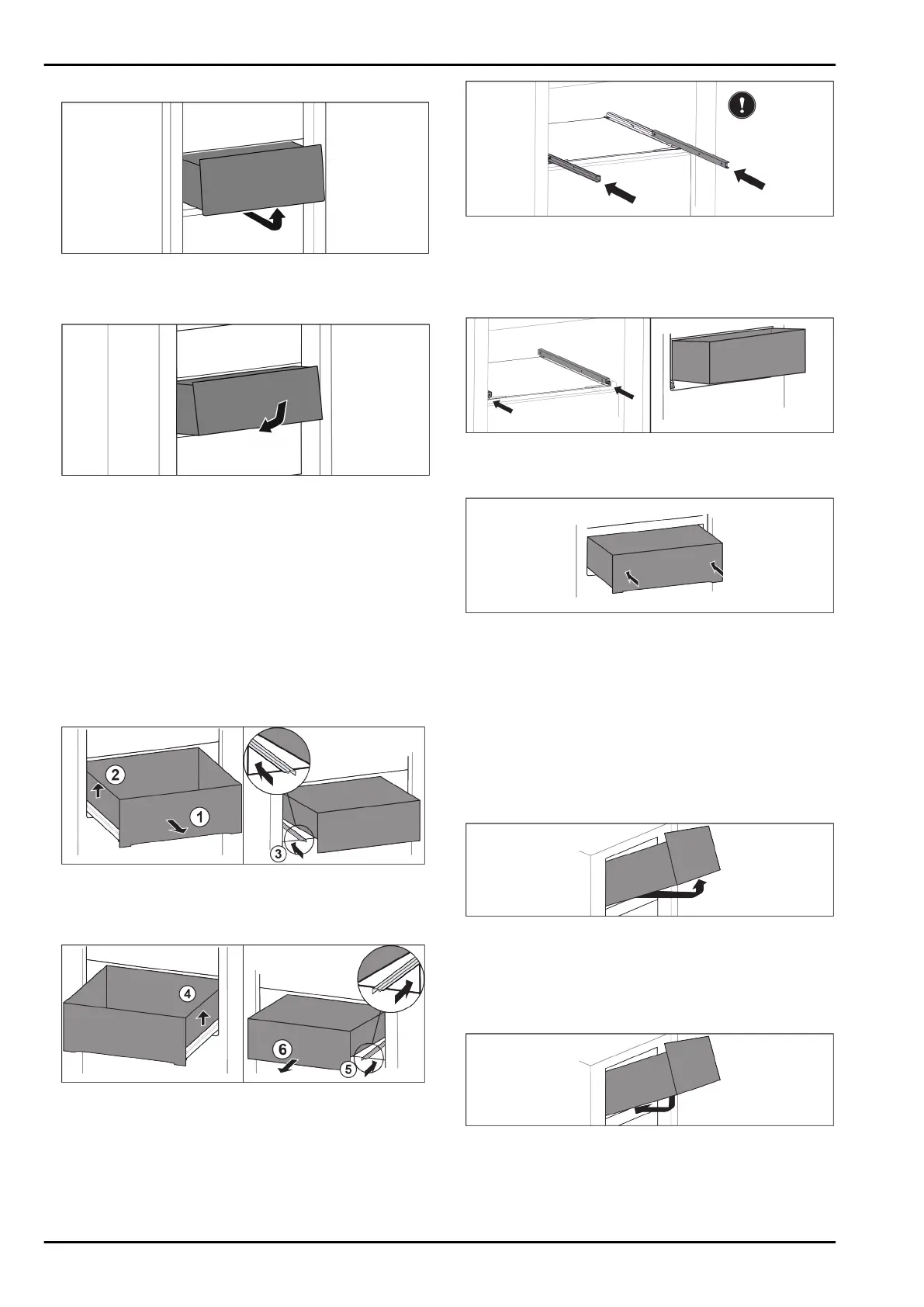 2

1

3

4

6

5