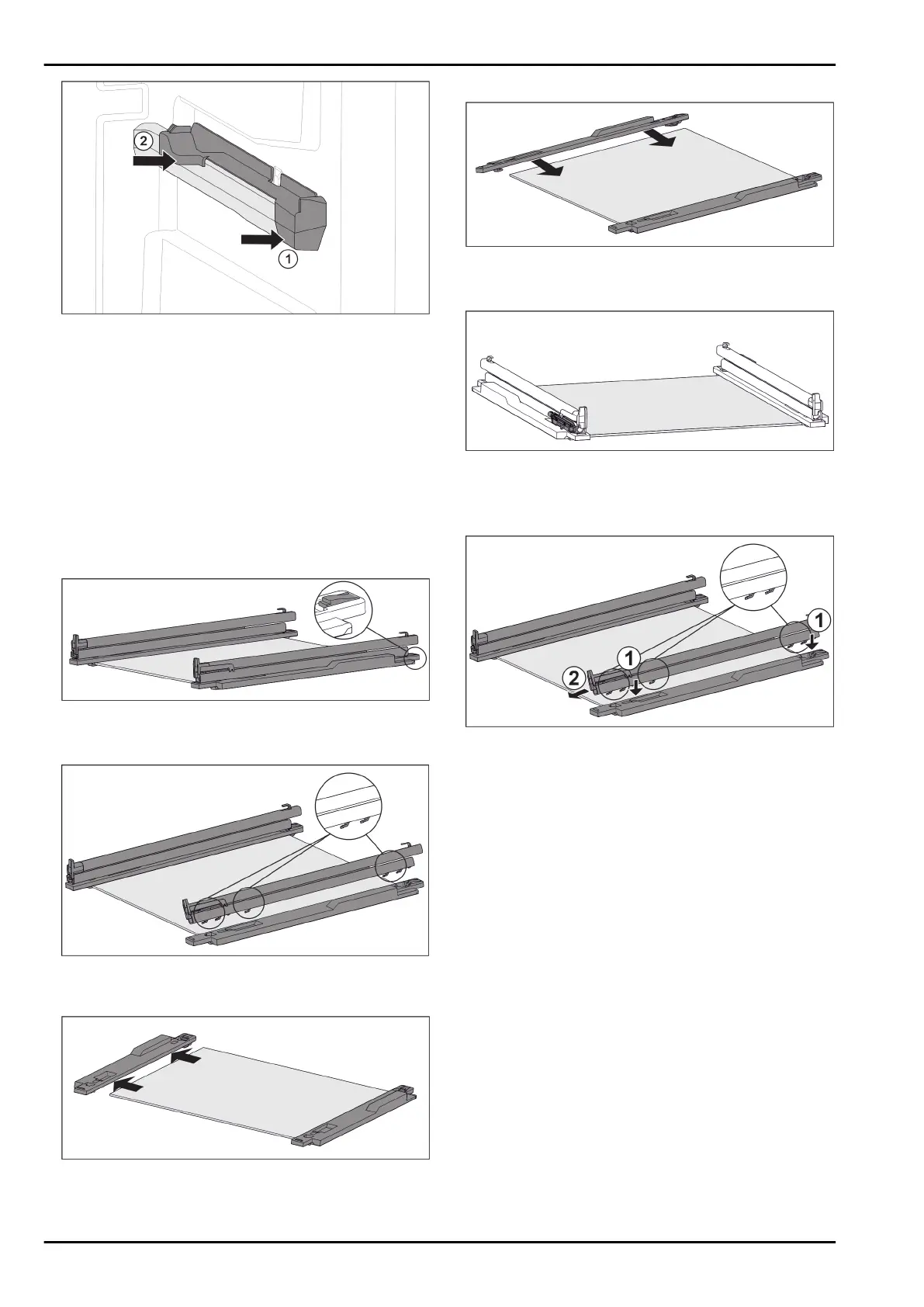 2
1

1
1
2