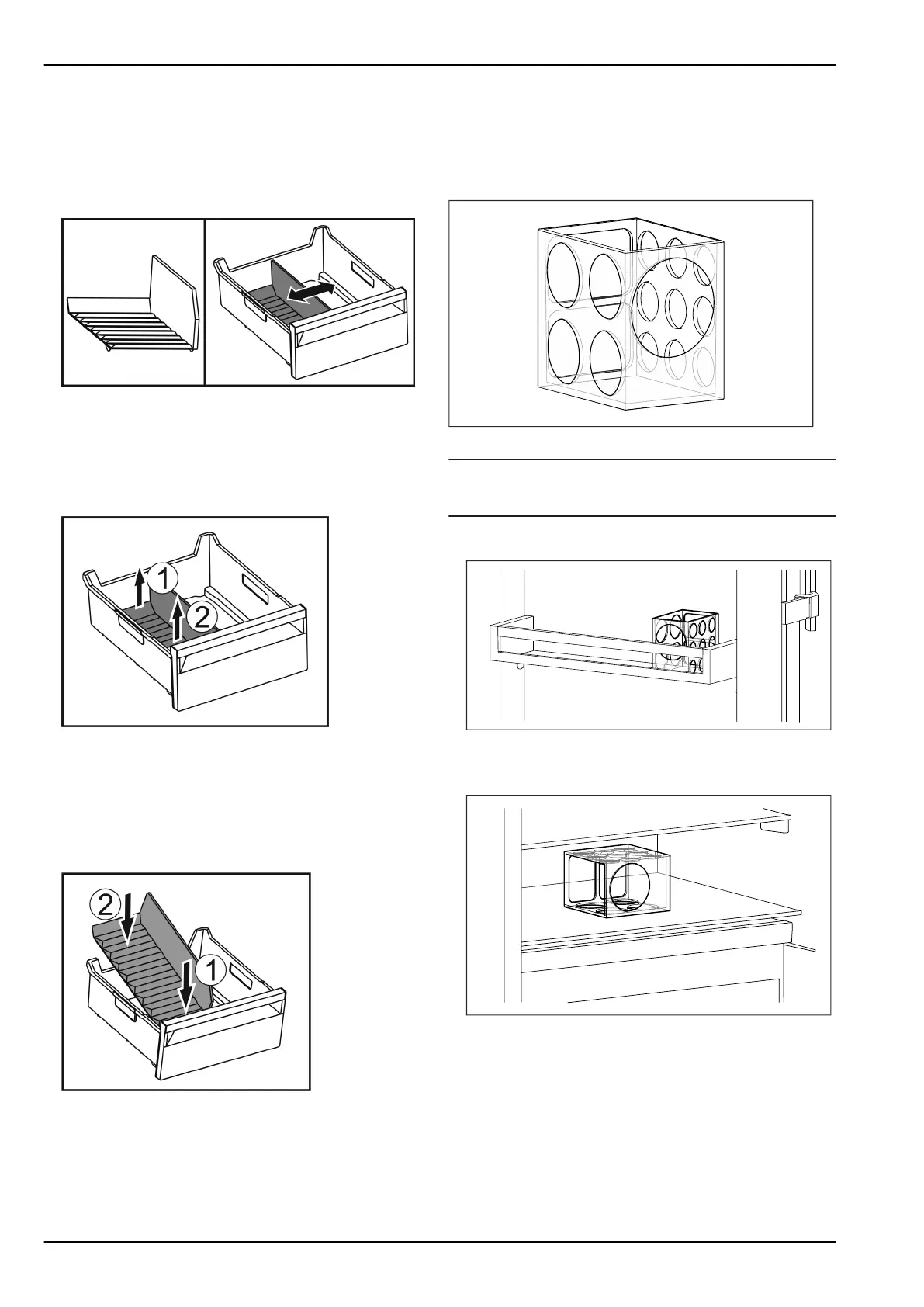 1
2
2
1