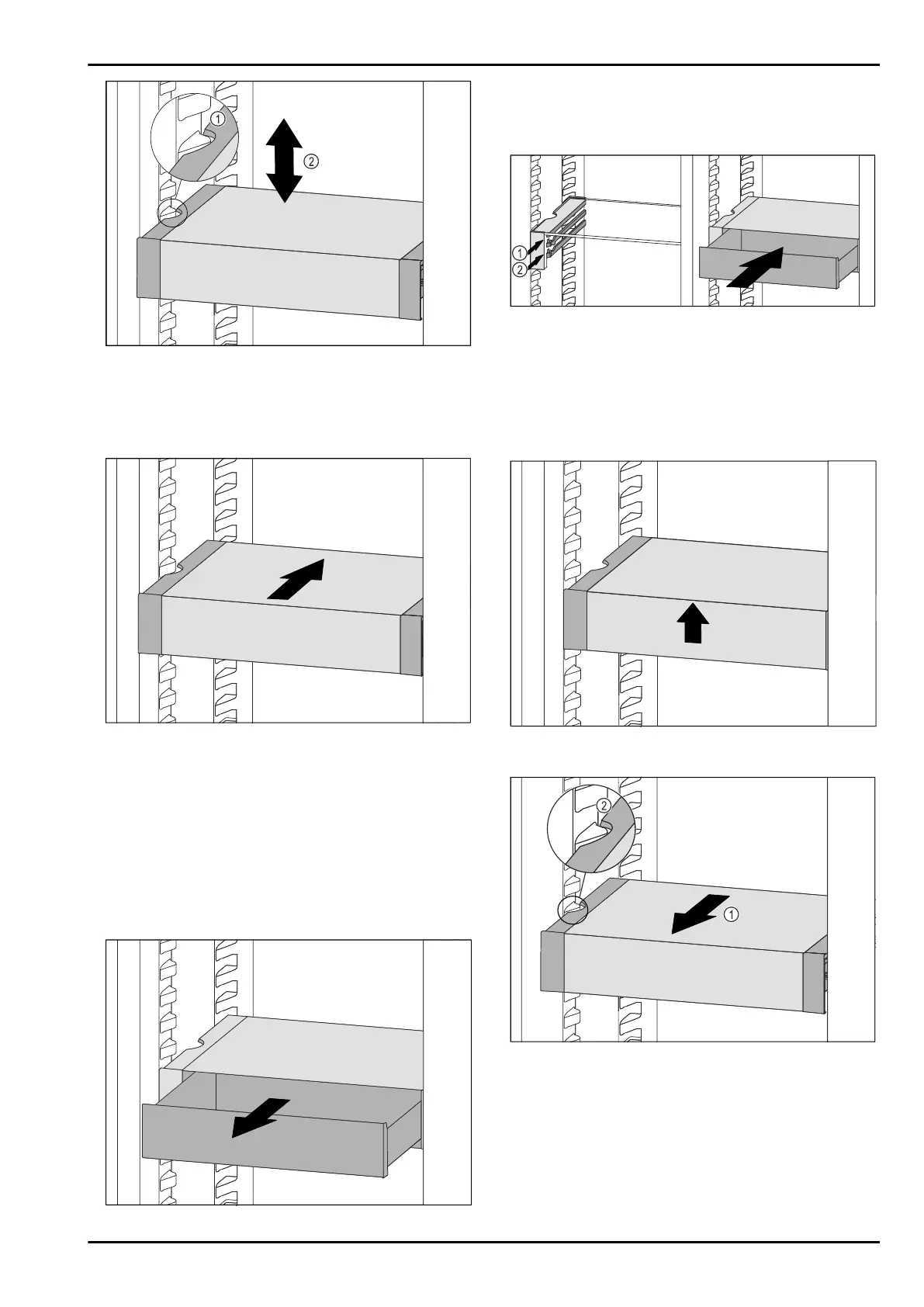 1
2

1
2

2

1