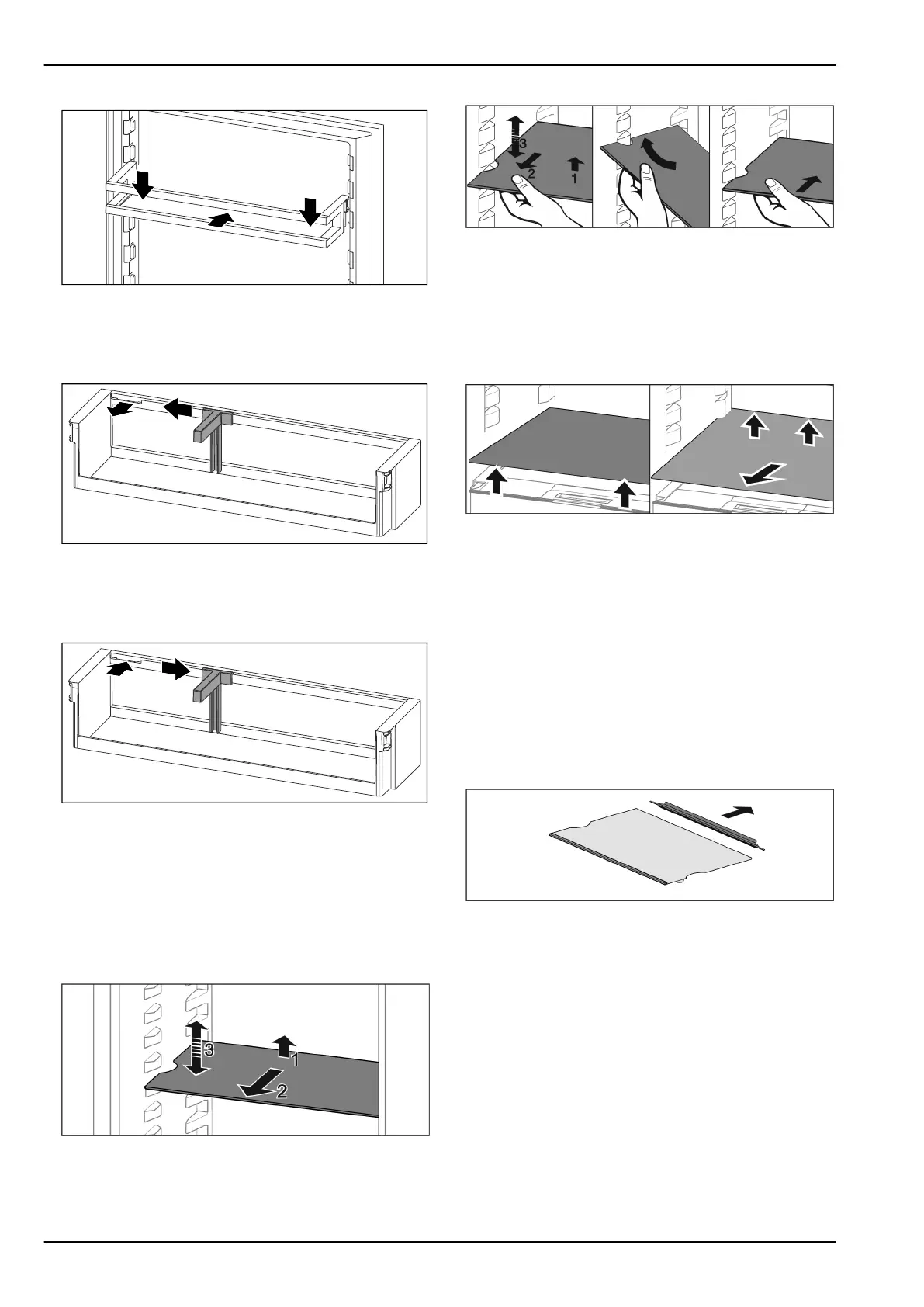 3
2
1

3
1
2