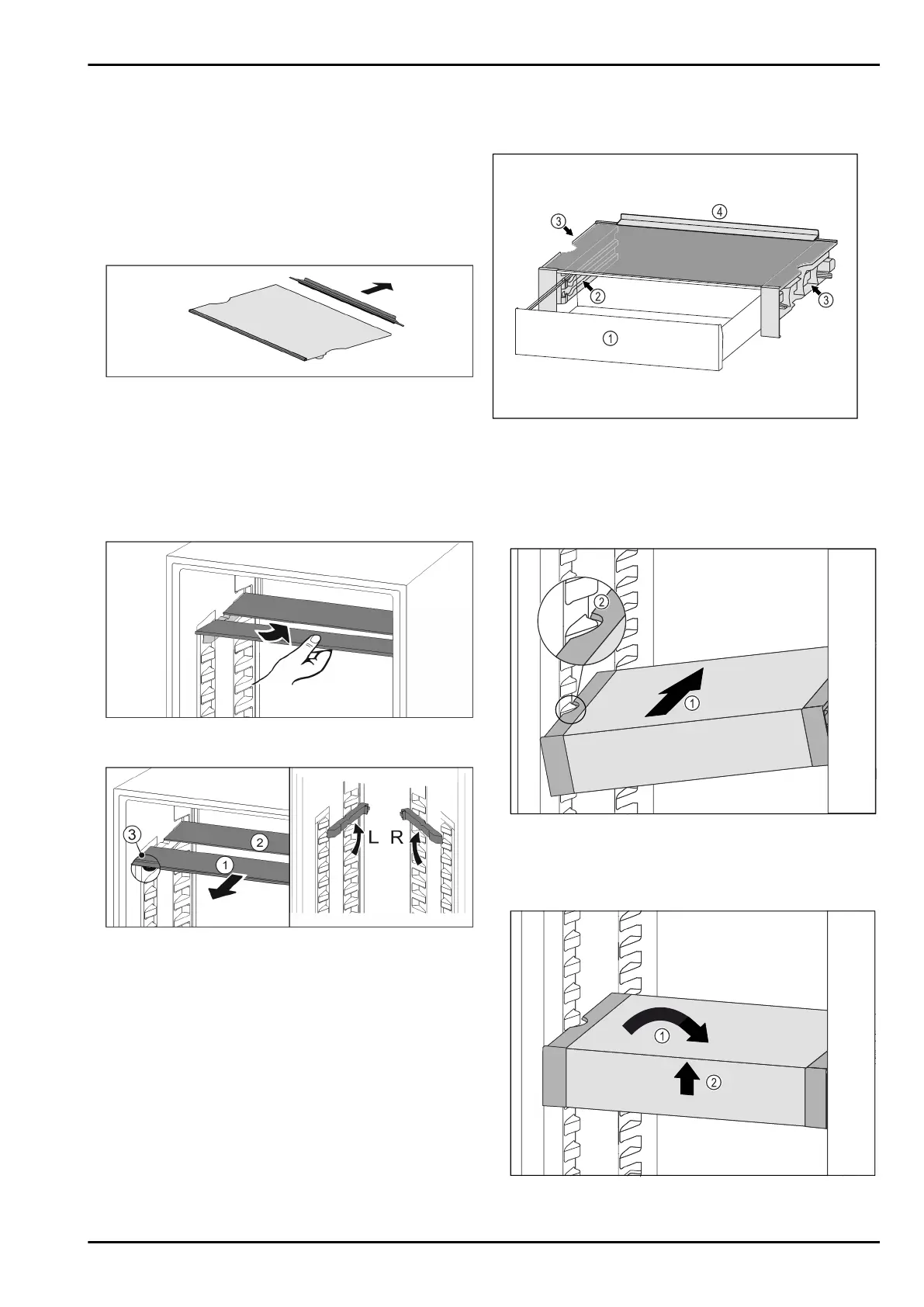 ③
④
②
③
①

②
①

③
②
①
L
R

①
②