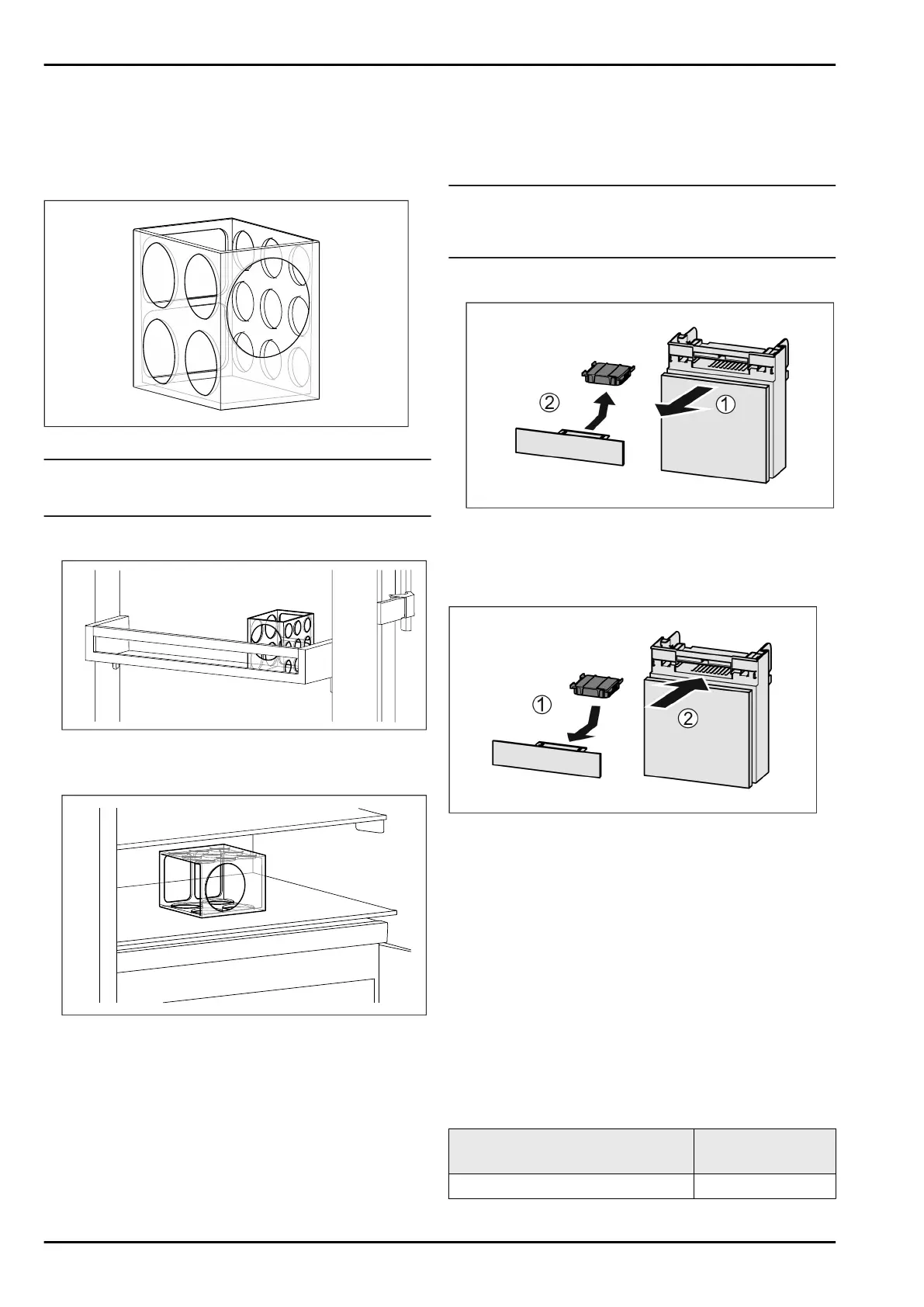 ② ①

① ②