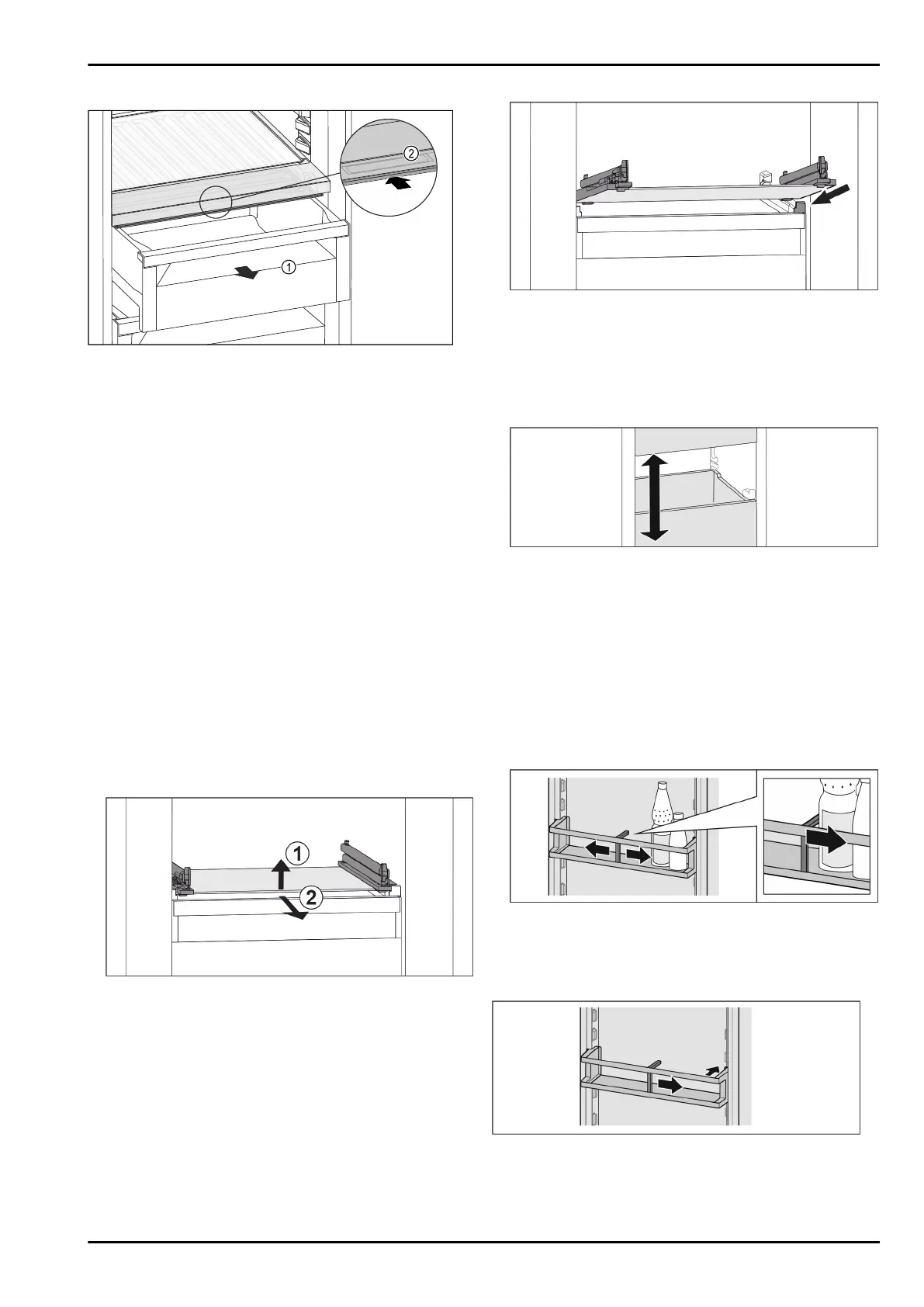 2

1

1

2