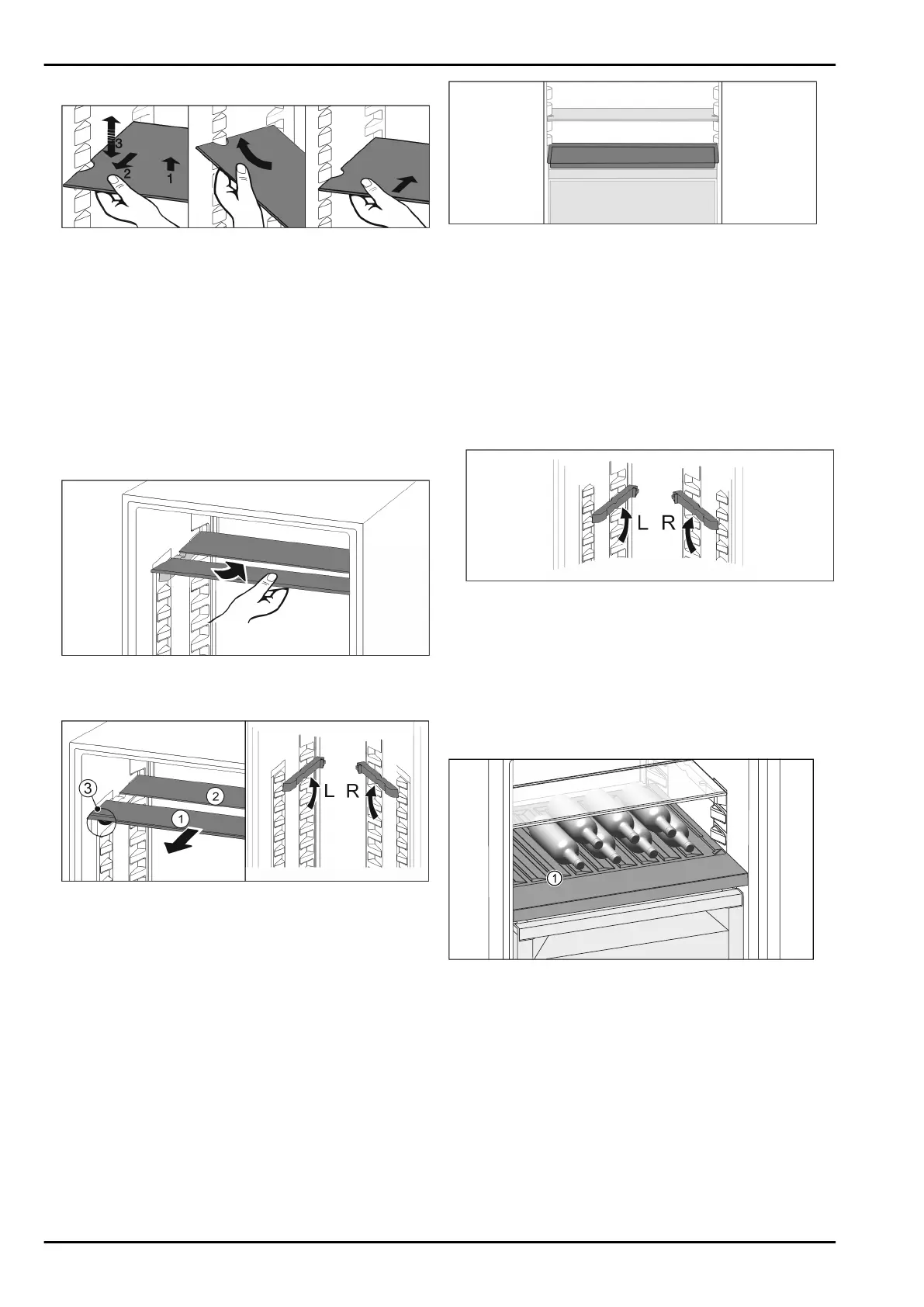 3
2
1

L R

3
2
1
L R

1