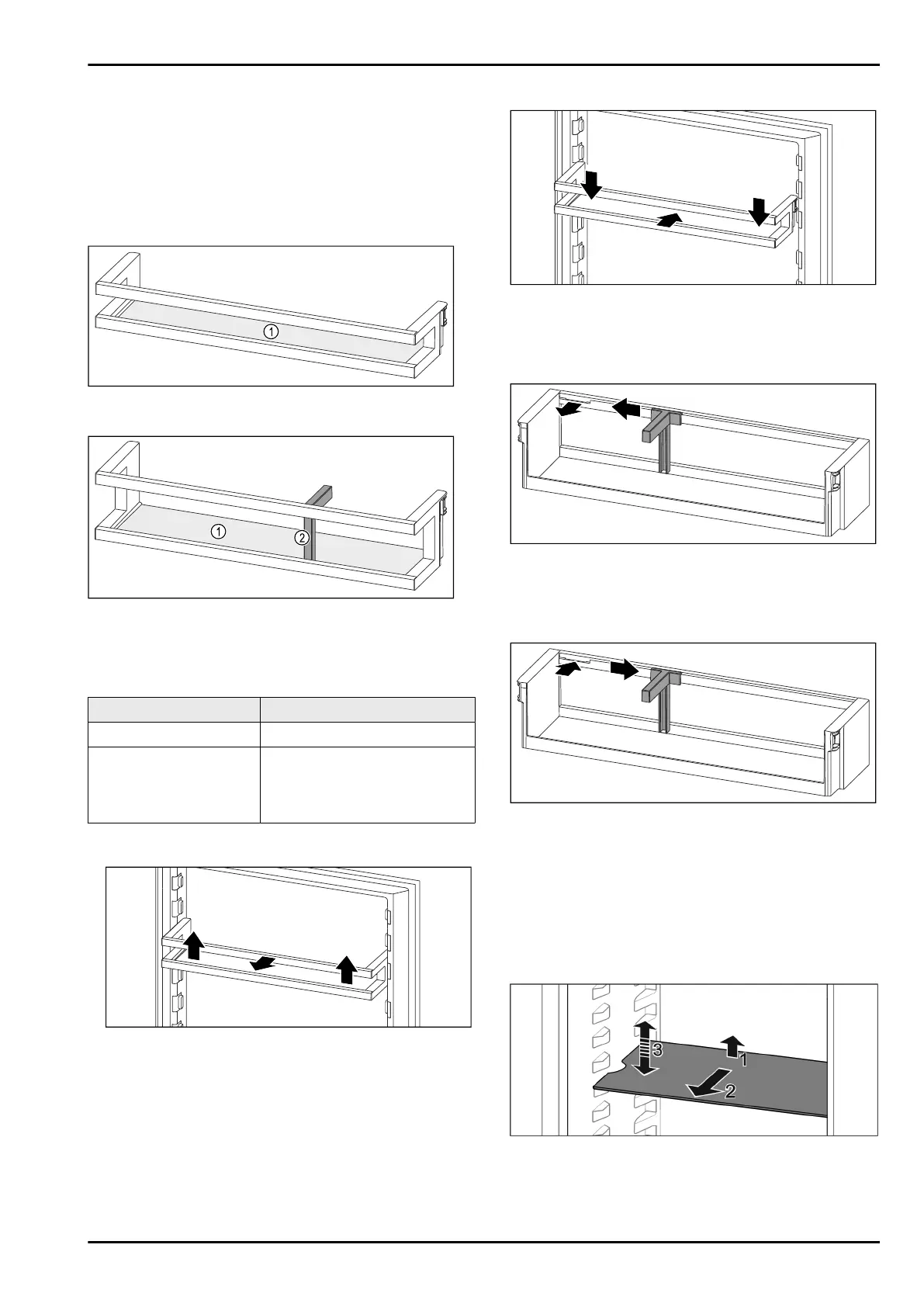 1

1

2

3

1

2