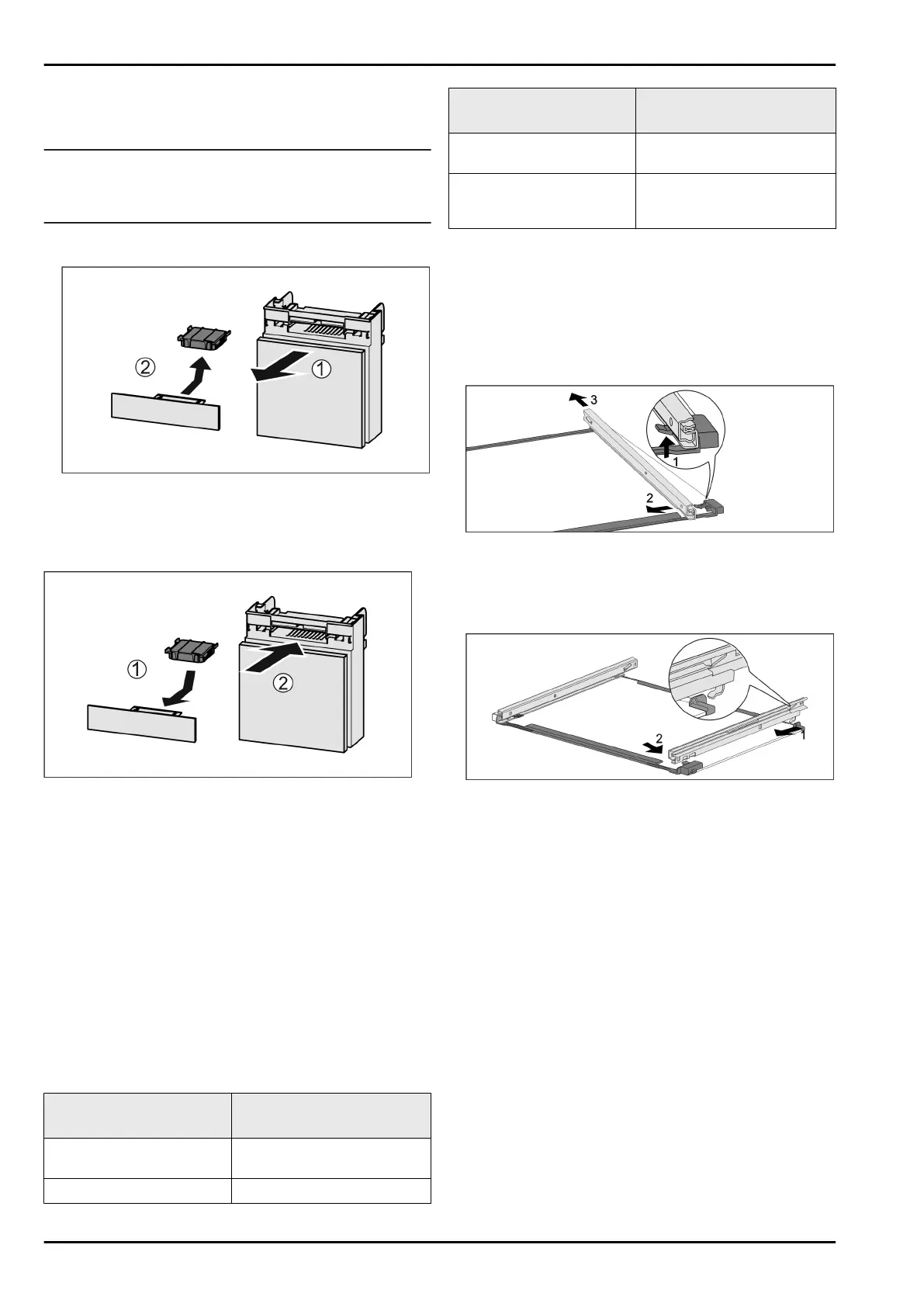 ②
①

①
②

3
1
2

2
1