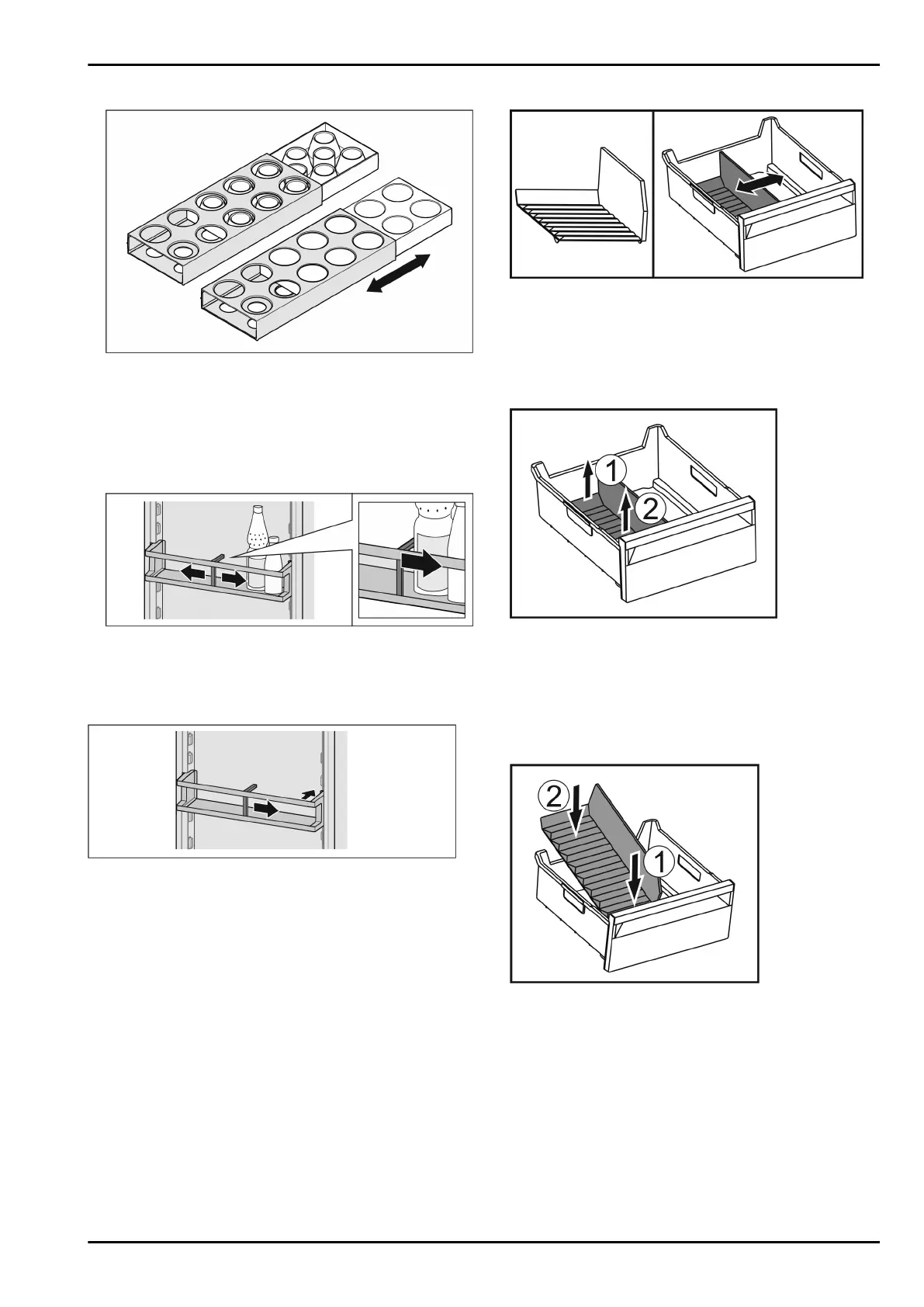 1

2

2

1