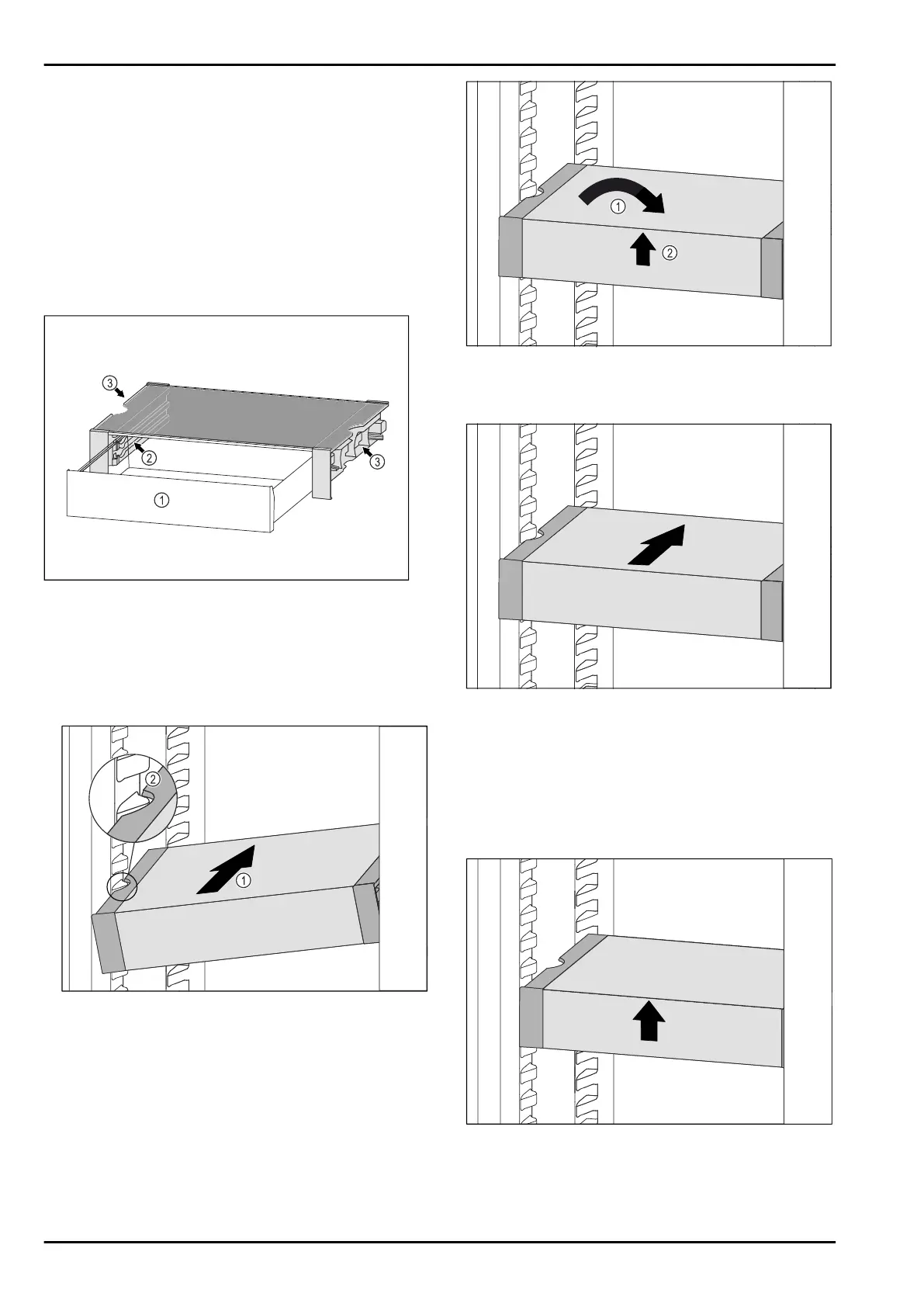 ③
②
③
①

②
①

①
②