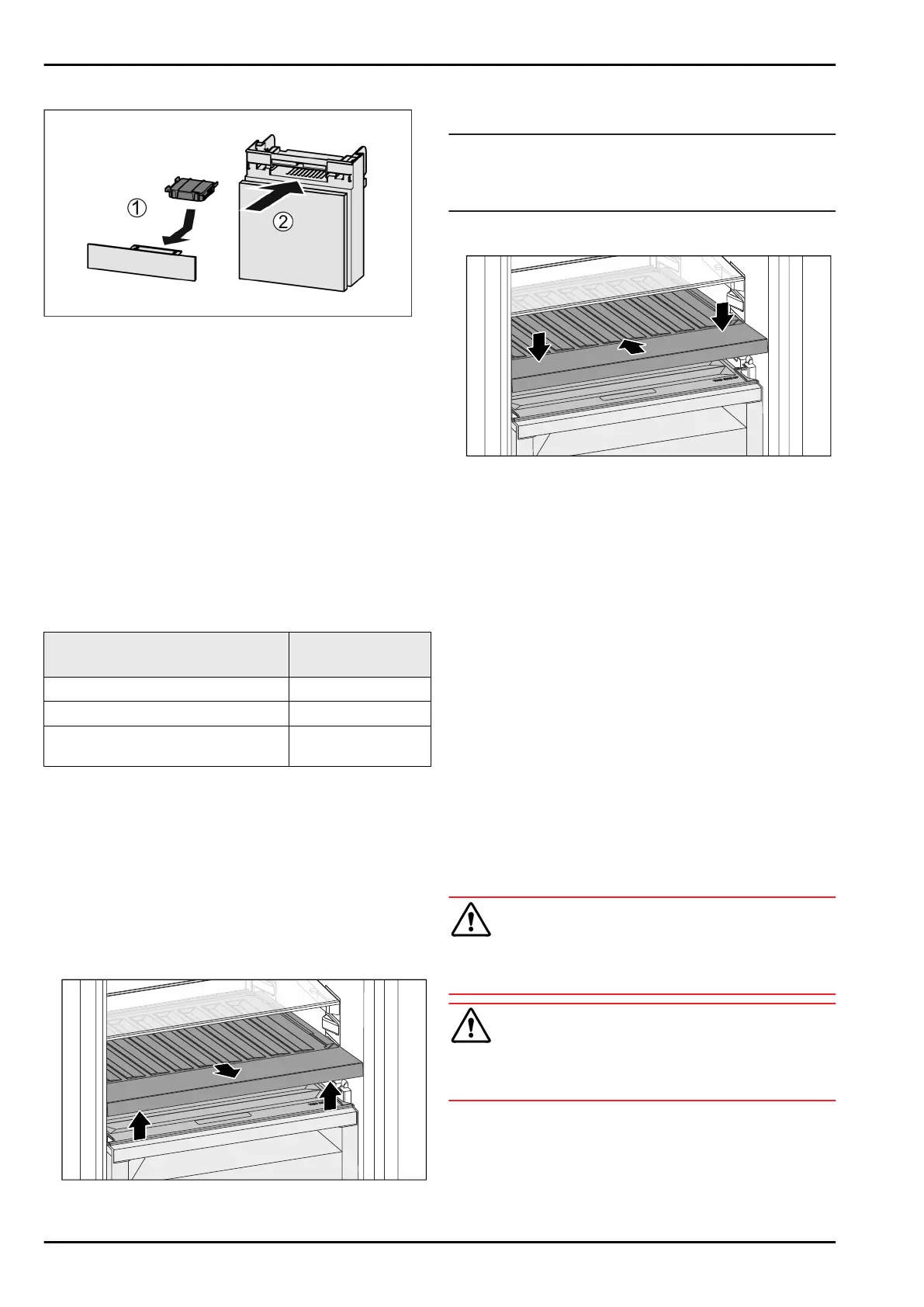 ①

②