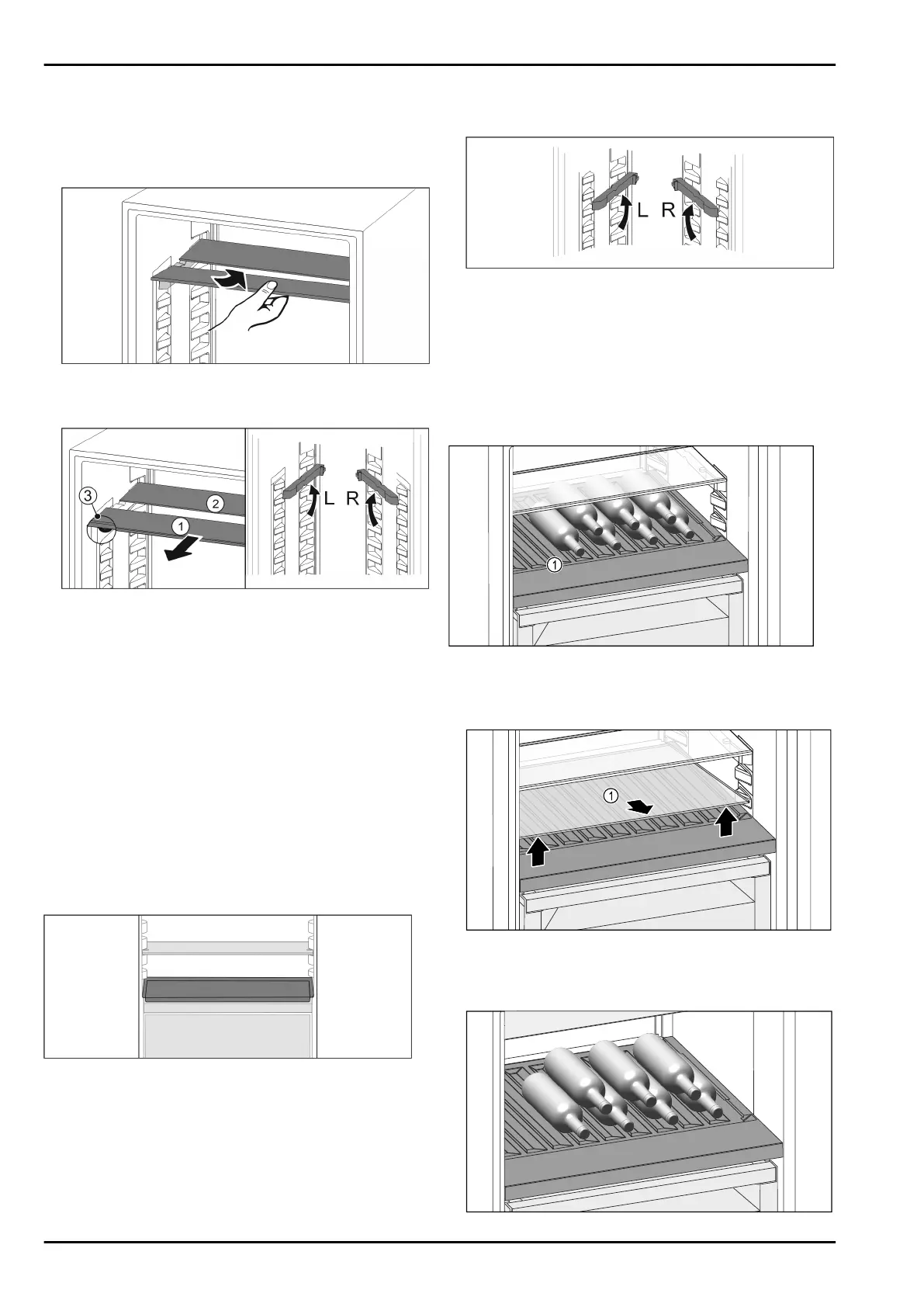 L R

3
2
1

L R

1

1