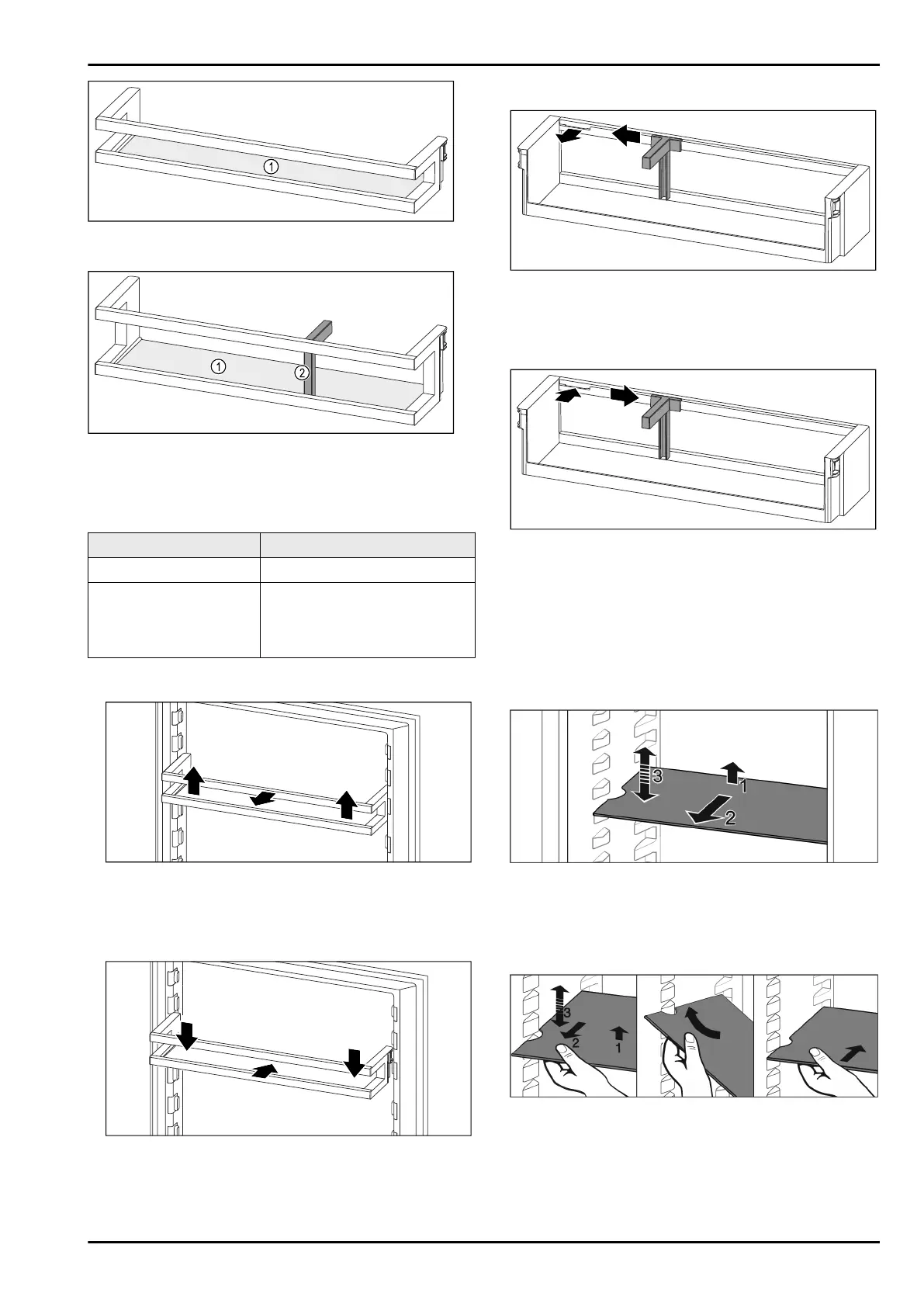 1

1

2

3

1

2

3

2

1