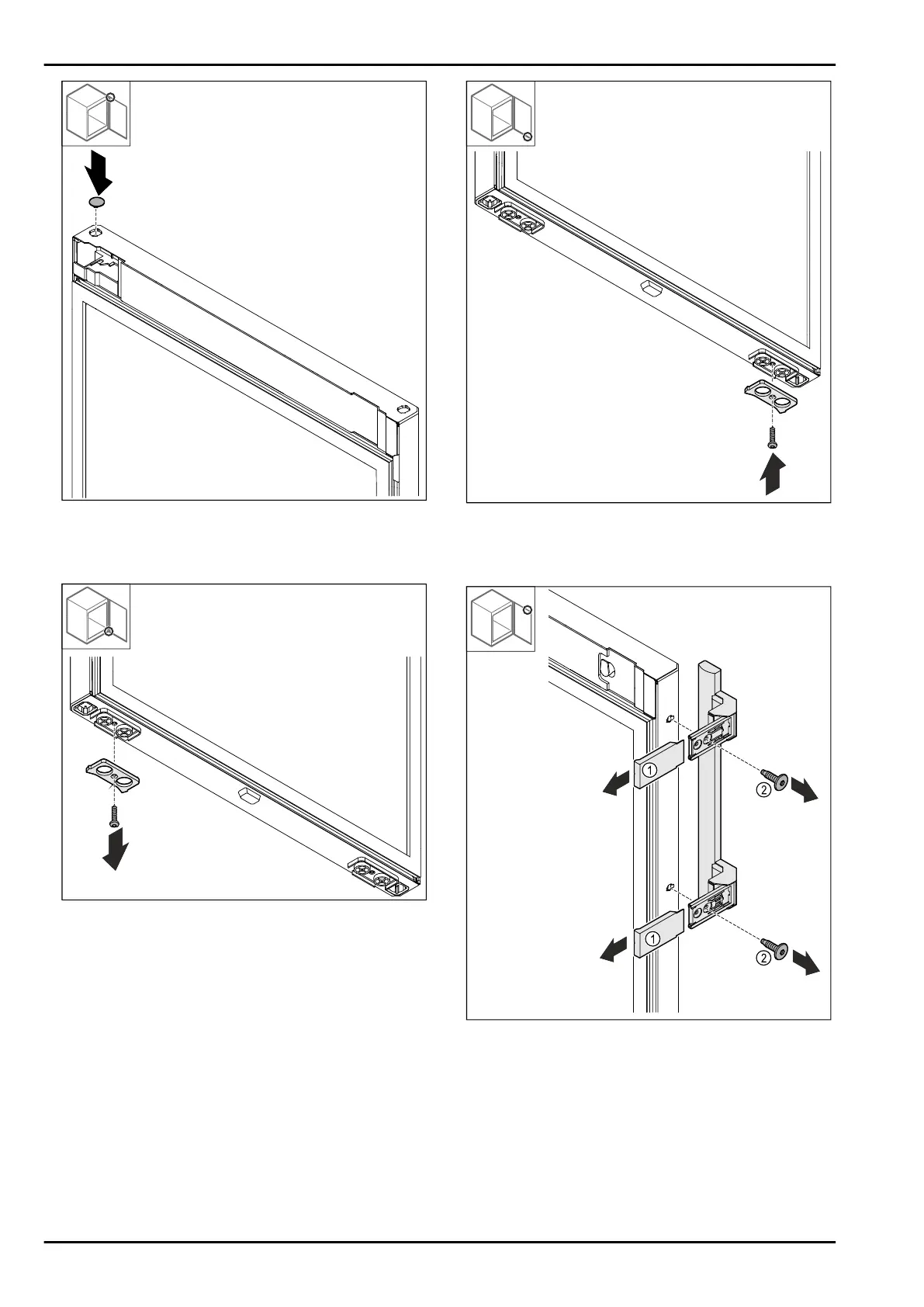 ①

②

①

②